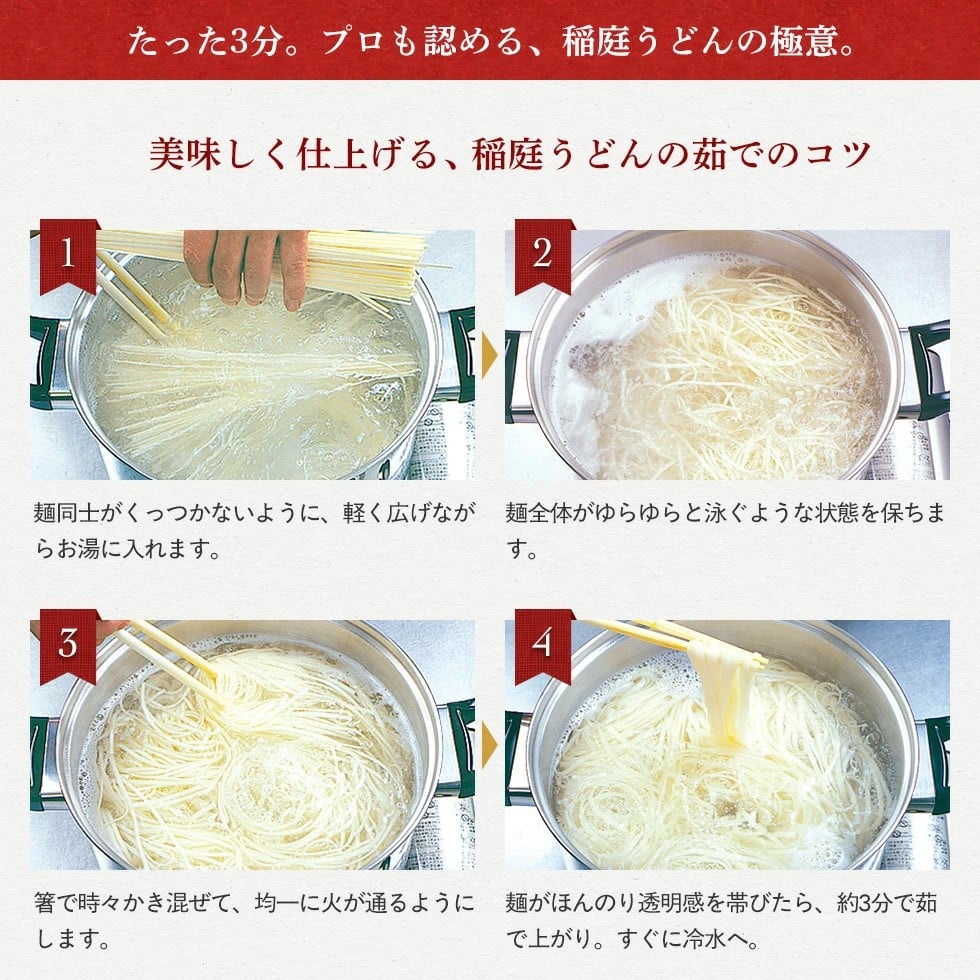 たった3分。プロも認める、稲庭うどんの極意。

美味しく仕上げる、稲庭うどんの茹でのコツ

1

麺同士がくっつかないように、軽く広げながらお湯に入れます。

2

麺全体がゆらゆらと泳ぐような状態を保ちます。

3

箸で時々かき混ぜて、均一に火が通るようにします。

4

麺がほんのり透明感を帯びたら、約3分で茹で上がり。すぐに冷水へ。