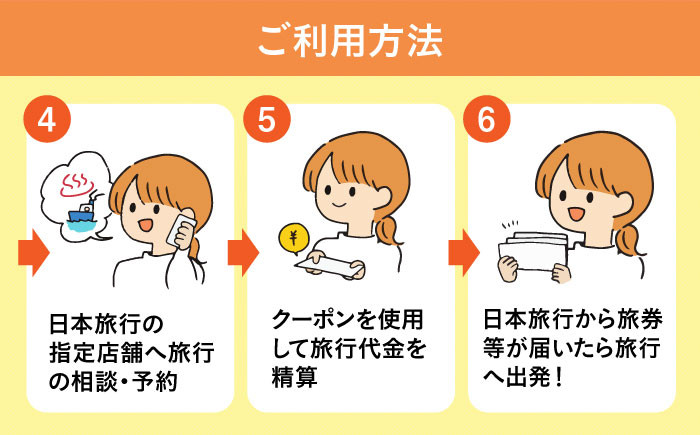 ご利用方法

4

日本旅行の指定店舗へ旅行の相談・予約

5

¥

クーポンを使用して旅行代金を精算

6

日本旅行から旅券等が届いたら旅行へ出発！