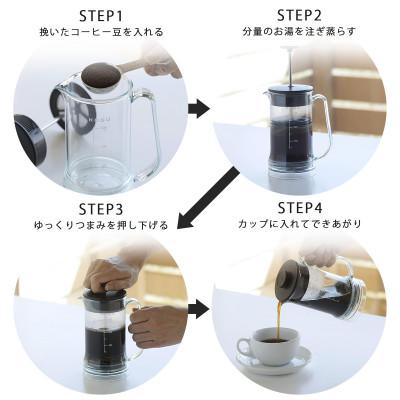 STEP1
挽いたコーヒー豆を入れる

STEP2
分量のお湯を注ぎ蒸らす

STEP3
ゆっくりつまみを押し下げる

STEP4
カップに入れてできあがり