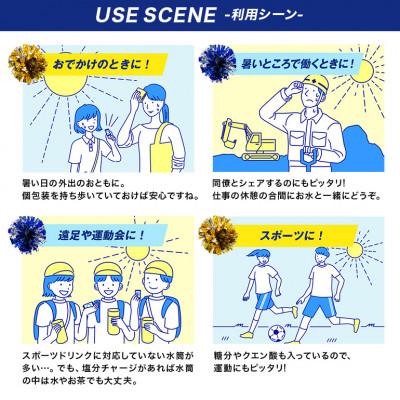 USE SCENE -利用シーン-

おでかけのときに！

暑い日の外出のおともに。
個包装を持ち歩いていておけば安心ですね。

暑いところで働くときに！

同僚とシェアするのにもピッタリ!
仕事の休憩の合間にお水と一緒にどうぞ。

遠足や運動会に！

スポーツドリンクに対応していない水筒が多い…。でも、塩分チャージがあれば水筒の中は水やお茶でも大丈夫。

スポーツに！

糖分やクエン酸も入っているので、
運動にもピッタリ!