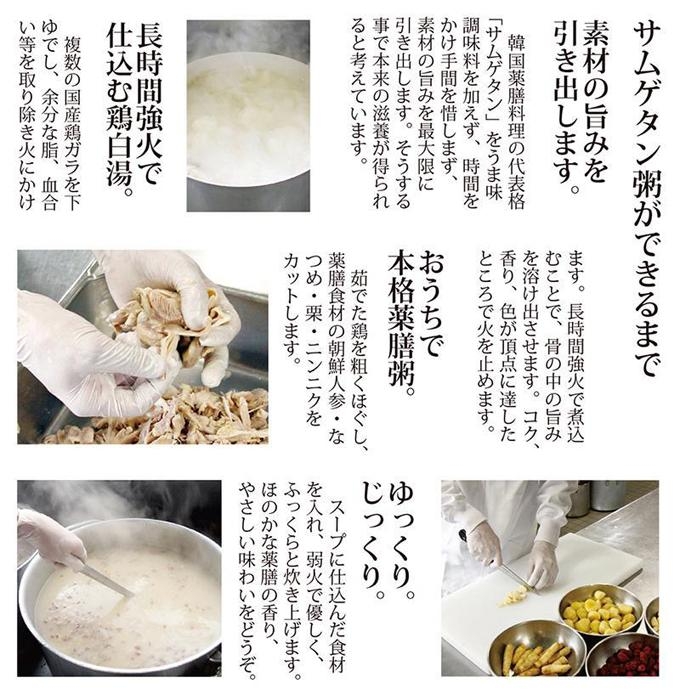 サムゲタン粥ができるまで

素材の旨みを引き出します。

韓国薬膳料理の代表格「サムゲタン」をうま味調味料を加えず、時間をかけ手間を惜しまず、素材の旨みを最大限に引き出します。そうする事で本来の滋養が得られると考えています。

長時間強火で仕込む鶏白湯。

複数の国産鶏ガラを下ゆでし、余分な脂、血合い等を取り除き火にかけます。長時間強火で煮込むことで、骨の中の旨みを溶け出させます。コク、香り、色が頂点に達したところで火を止めます。

おうちで本格薬膳粥。

茹でた鶏を粗くほぐし、薬膳食材の朝鮮人参・なつめ・栗・ニンニクをカットします。

ゆっくり。じっくり。

スープに仕込んだ食材を入れ、弱火で優しく、ふっくらと炊き上げます。ほのかな薬膳の香り、やさしい味わいをどうぞ。