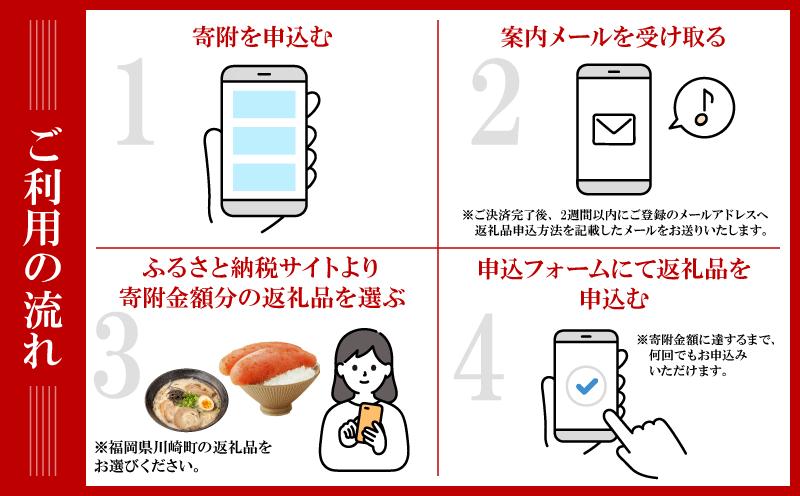 ご利用の流れ

1
寄附を申込む

2
案内メールを受け取る

※ご決済完了後、2週間以内にご登録のメールアドレスへ返礼品申込方法を記載したメールをお送りいたします。

3
ふるさと納税サイトより寄附金額分の返礼品を選ぶ

※福岡県川崎町の返礼品をお選びください。

4
申込フォームにて返礼品を申込む

※寄附金額に達するまで、何回でもお申込みいただけます。