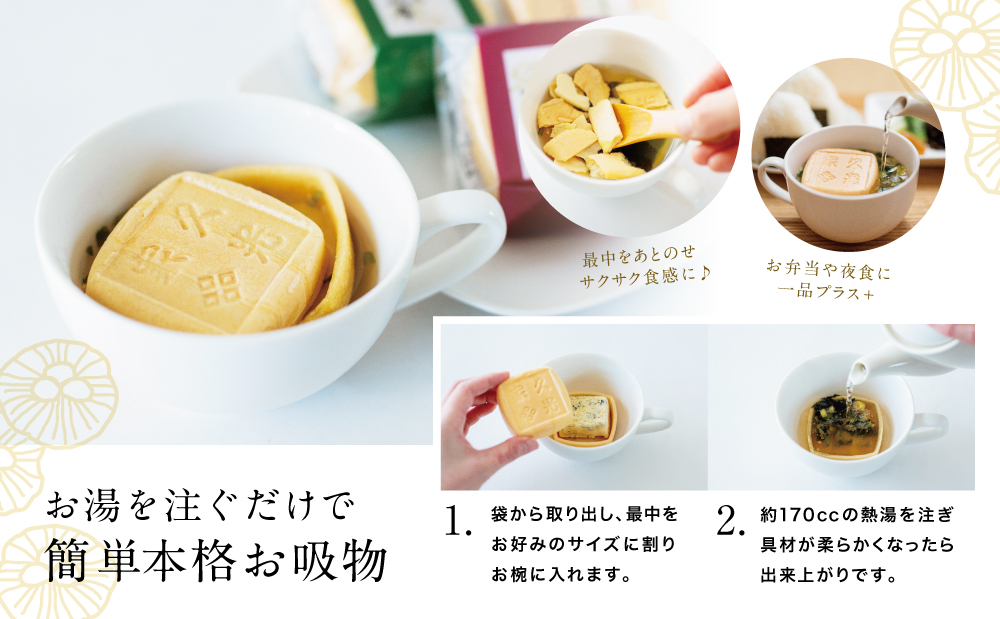 最中をあとのせ
サクサク食感に♪

お弁当や夜食に
一品プラス＋

お湯を注ぐだけで
簡単本格お吸物

1. 袋から取り出し、最中をお好みのサイズに割りお椀に入れます。

2. 約170ccの熱湯を注ぎ具材が柔らかくなったら出来上がりです。