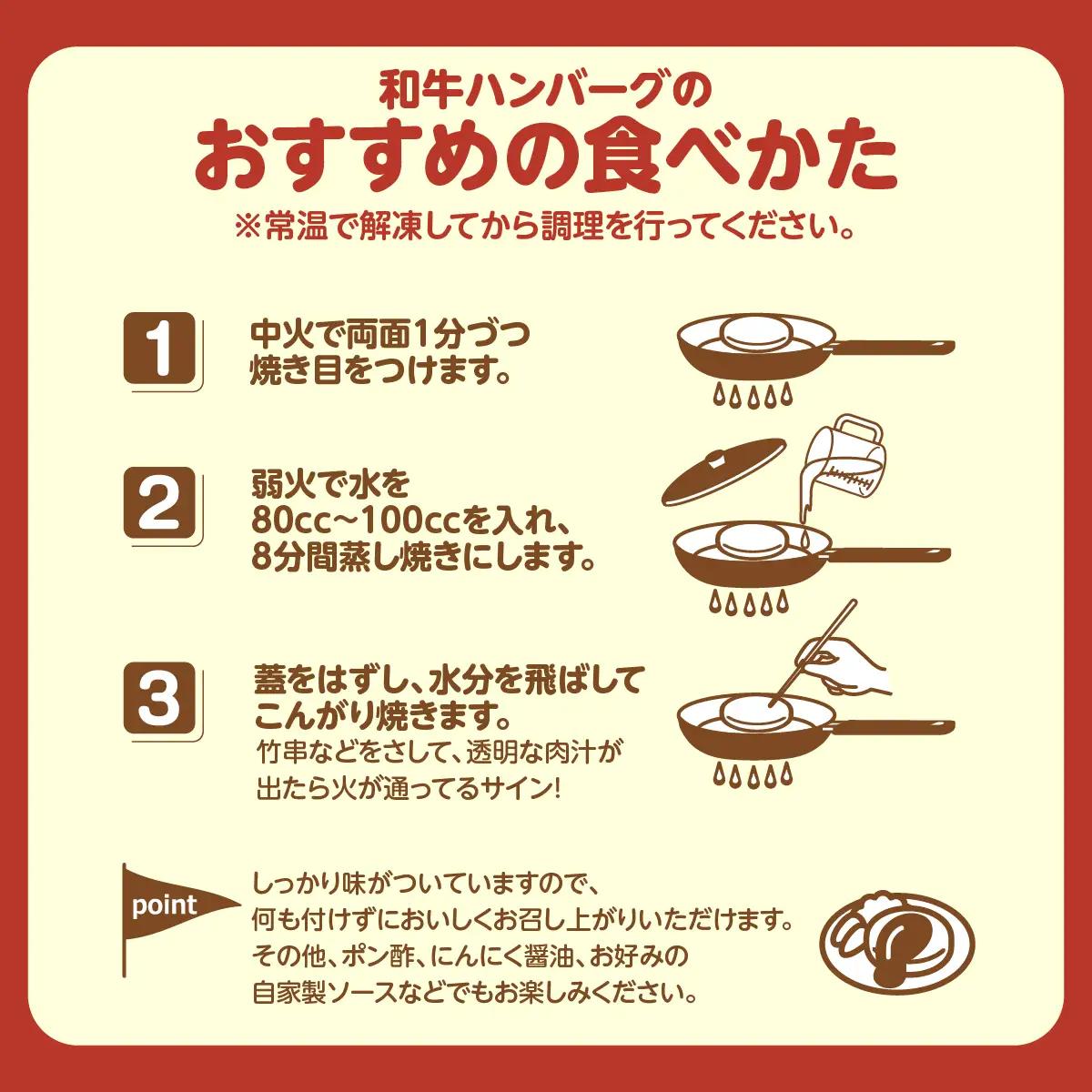 和牛ハンバーグの
おすすめの食べかた
※常温で解凍してから調理を行ってください。

1
中火で両面1分づつ焼き目をつけます。

2
弱火で水を80cc~100ccを入れ、8分間蒸し焼きにします。

3
蓋をはずし、水分を飛ばしてこんがり焼きます。
竹串などをさして、透明な肉汁が出たら火が通ってるサイン!

point
しっかり味がついていますので、何も付けずにおいしくお召し上がりいただけます。その他、ポン酢、にんにく醤油、お好みの自家製ソースなどでもお楽しみください。