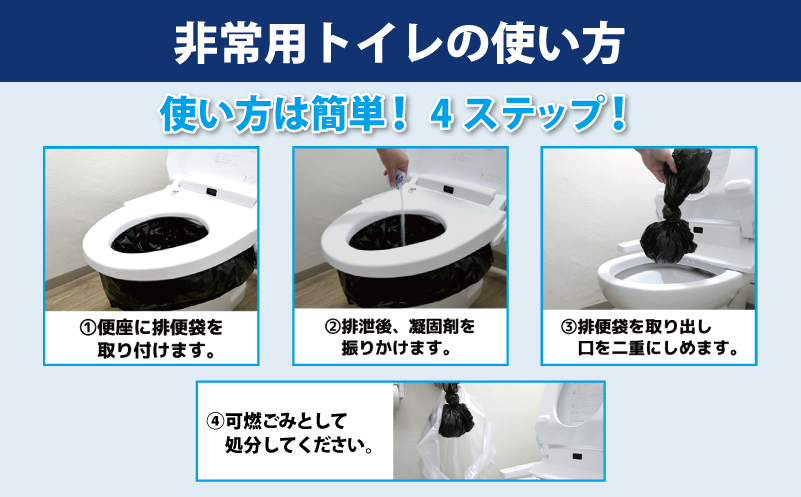 非常用トイレの使い方

使い方は簡単！ 4ステップ！

①便座に排便袋を取り付けます。

②排泄後、凝固剤を振りかけます。

③排便袋を取り出し口を二重にしめます。

④可燃ごみとして処分してください。