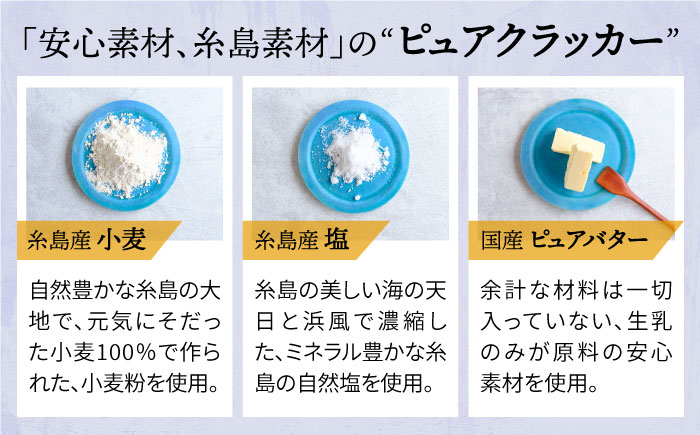 「安心素材、糸島素材」の“ピュアクラッカー”

糸島産 小麦

自然豊かな糸島の大地で、元気にそだった小麦100%で作られた、小麦粉を使用。

糸島産 塩

糸島の美しい海の天日と浜風で濃縮した、ミネラル豊かな糸島の自然塩を使用。

国産 ピュアバター

余計な材料は一切入っていない、生乳のみが原料の安心素材を使用。