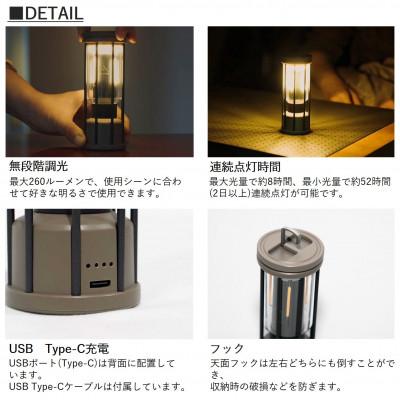 ■DETAIL

無段階調光
最大260ルーメンで、使用シーンに合わせて好きな明るさで使用できます。

連続点灯時間
最大光量で約8時間、最小光量で約52時間(2日以上)連続点灯が可能です。

USB　Type-C充電
USBポート(Type-C)は背面に配置しています。
USB Type-Cケーブルは付属しています。

フック
天面フックは左右どちらにも倒すことができ、
収納時の破損などを防ぎます。