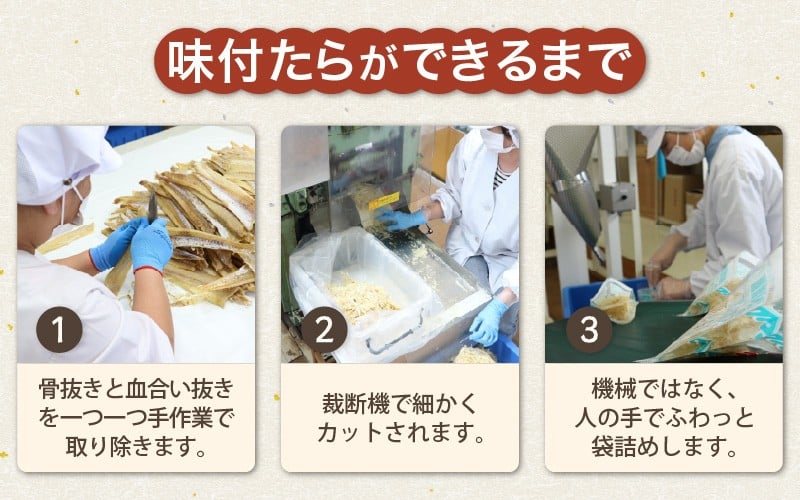 味付たらができるまで

1

骨抜きと血合い抜きを一つ一つ手作業で取り除きます。

2

裁断機で細かくカットされます。

3

機械ではなく、人の手でふわっと袋詰めします。