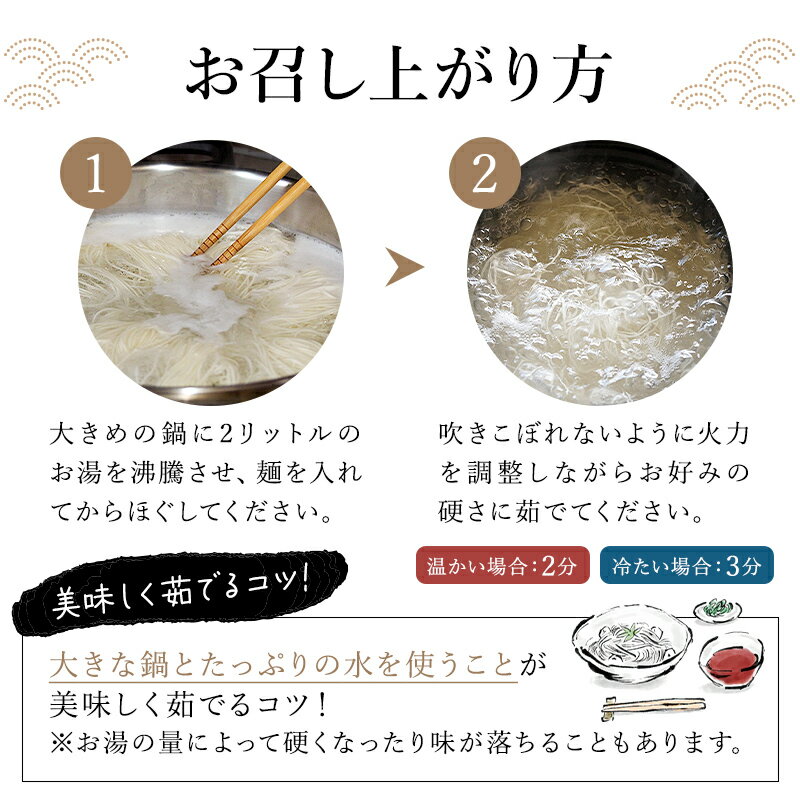 お召し上がり方

1

大きめの鍋に2リットルのお湯を沸騰させ、麺を入れてからほぐしてください。

2

吹きこぼれないように火力を調整しながらお好みの硬さに茹でてください。

温かい場合：2分

冷たい場合：3分

美味しく茹でるコツ！

大きな鍋とたっぷりの水を使うことが美味しく茹でるコツ！
※お湯の量によって硬くなったり味が落ちることもあります。