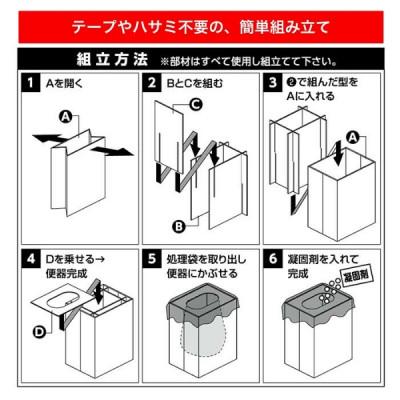 テープやハサミ不要の、簡単組み立て

組立方法 ※部材はすべて使用し組立てて下さい。

1 Aを開く

A

2 BとCを組む

C

B

3 ❷で組んだ型をAに入れる

A

4 Dを乗せる→便器完成

D

5 処理袋を取り出し便器にかぶせる

6 凝固剤を入れて完成

凝固剤