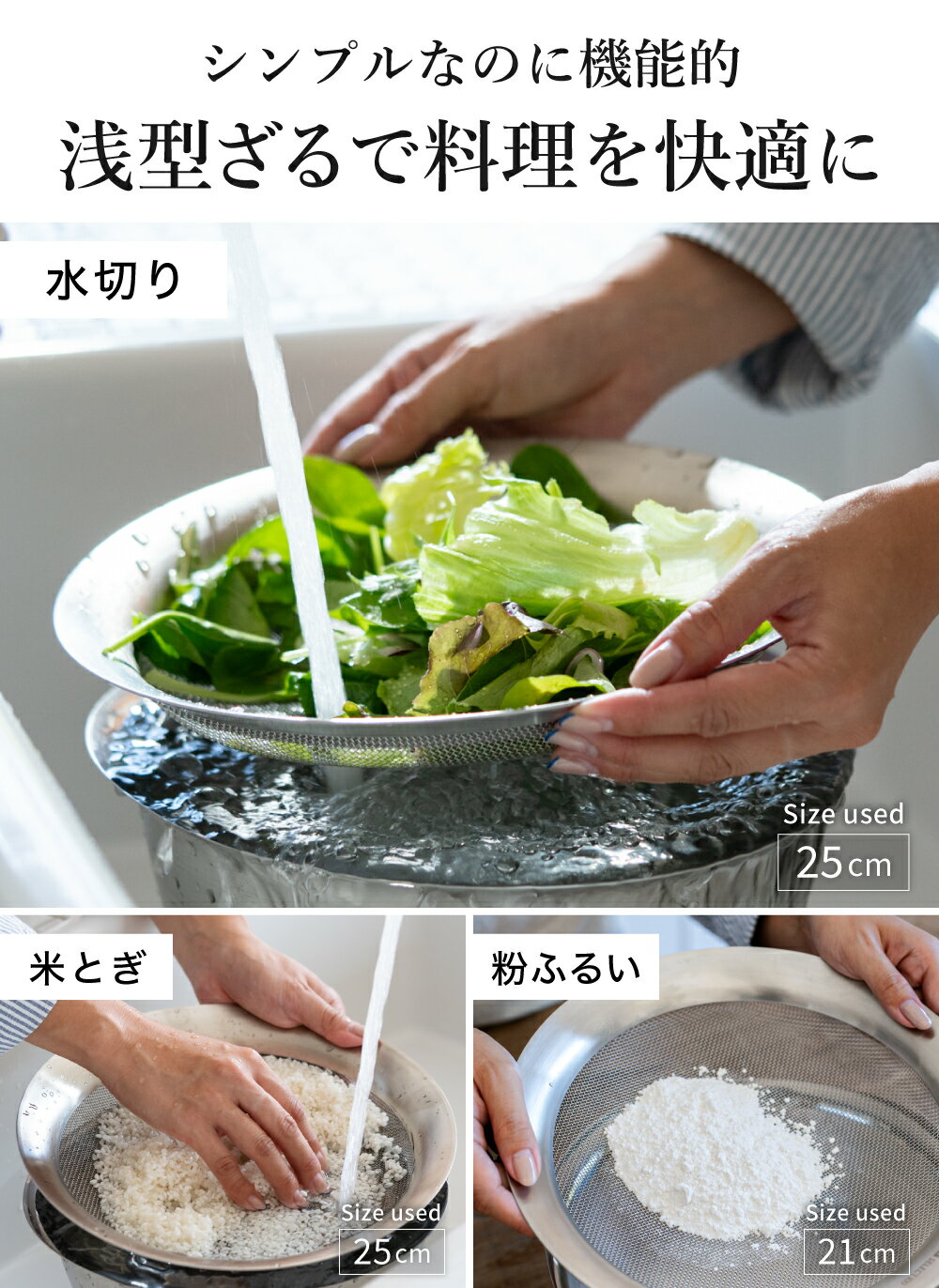 シンプルなのに機能的
浅型ざるで料理を快適に

水切り

Size used
25cm

米とぎ

Size used
25cm

粉ふるい

Size used
21cm