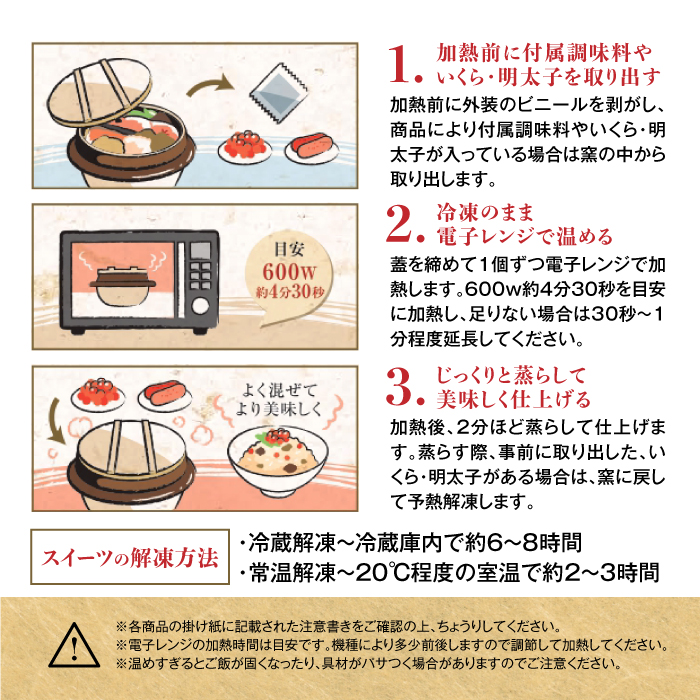 1. 加熱前に付属調味料やいくら・明太子を取り出す

加熱前に外装のビニールを剥がし、商品により付属調味料やいくら・明太子が入っている場合は窯の中から取り出します。

目安
600W
約4分30秒

2. 冷凍のまま電子レンジで温める

蓋を締めて1個ずつ電子レンジで加熱します。600w約4分30秒を目安に加熱し、足りない場合は30秒～1分程度延長してください。

よく混ぜてより美味しく

3. じっくりと蒸らして美味しく仕上げる

加熱後、2分ほど蒸らして仕上げます。蒸らす際、事前に取り出した、いくら・明太子がある場合は、窯に戻して予熱解凍します。

スイーツの解凍方法

・冷蔵解凍～冷蔵庫内で約6～8時間
・常温解凍～20℃程度の室温で約2～3時間

※各商品の掛け紙に記載された注意書きをご確認の上、ちょうりしてください。
※電子レンジの加熱時間は目安です。機種により多少前後しますので調節して加熱してください。
※温めすぎるとご飯が固くなったり、具材がパサつく場合がありますのでご注意ください。