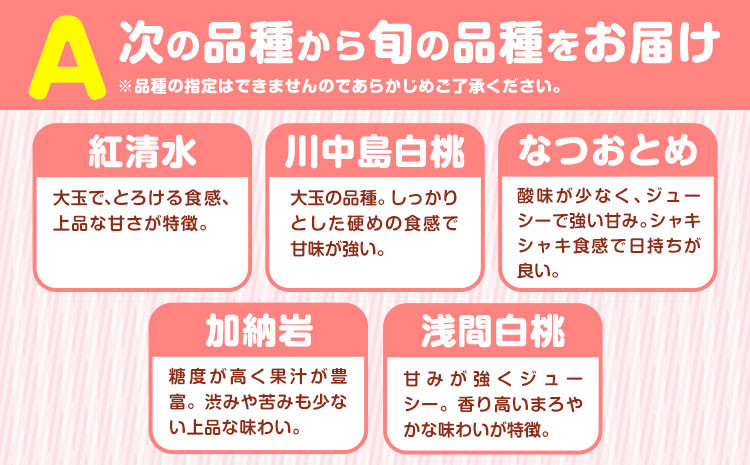 A 次の品種から旬の品種をお届け

※品種の指定はできませんのであらかじめご了承ください。

紅清水

大玉で、とろける食感、上品な甘さが特徴。

川中島白桃

大玉の品種。しっかりとした硬めの食感で甘味が強い。

なつおとめ

酸味が少なく、ジューシーで強い甘み。シャキシャキ食感で日持ちが良い。

加納岩

糖度が高く果汁が豊富。渋みや苦みも少ない上品な味わい。

浅間白桃

甘みが強くジューシー。香り高いまろやかな味わいが特徴。