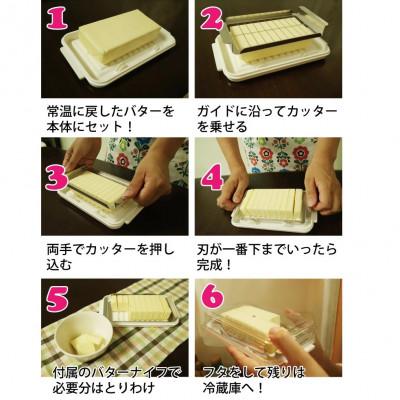 1

常温に戻したバターを本体にセット！

2

ガイドに沿ってカッターを乗せる

3

両手でカッターを押し込む

4

刃が一番下までいったら完成！

5

付属のバターナイフで必要分はとりわけ

6

フタをして残りは冷蔵庫へ！