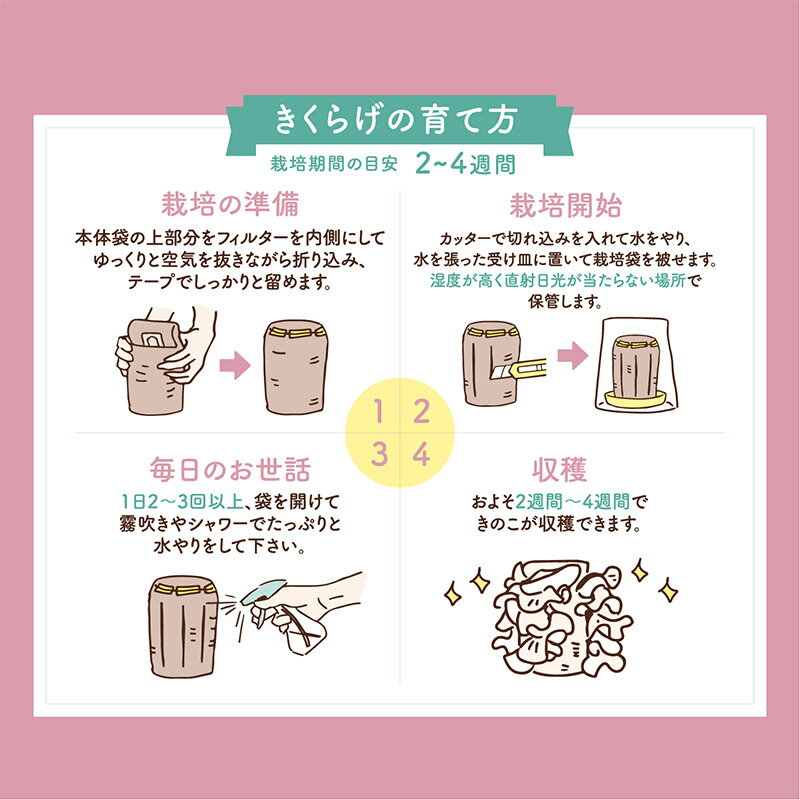 きくらげの育て方

栽培期間の目安 2~4週間

栽培の準備

本体袋の上部分をフィルターを内側にしてゆっくりと空気を抜きながら折り込み、テープでしっかりと留めます。

栽培開始

カッターで切れ込みを入れて水をやり、水を張った受け皿に置いて栽培袋を被せます。湿度が高く直射日光が当たらない場所で保管します。

1 2
3 4

毎日のお世話

1日2～3回以上、袋を開けて霧吹きやシャワーでたっぷりと水やりをして下さい。

収穫

およそ2週間～4週間できのこが収穫できます。