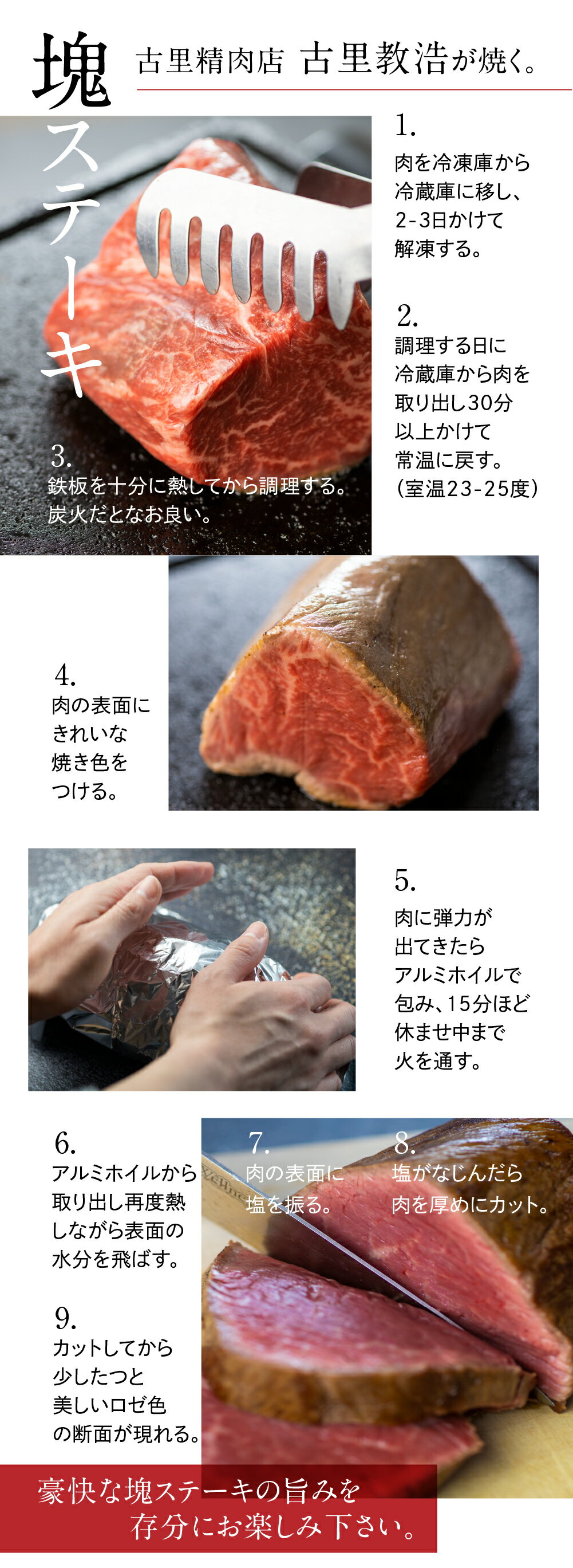 塊ステーキ

古里精肉店 古里教浩が焼く。

1.
肉を冷凍庫から冷蔵庫に移し、2-3日かけて解凍する。

2.
調理する日に冷蔵庫から肉を取り出し30分以上かけて常温に戻す。(室温23-25度)

3.
鉄板を十分に熱してから調理する。炭火だとなお良い。

4.
肉の表面にきれいな焼き色をつける。

5.
肉に弾力が出てきたらアルミホイルで包み、15分ほど休ませ中まで火を通す。

6.
アルミホイルから取り出し再度熱しながら表面の水分を飛ばす。

7.
肉の表面に塩を振る。

8.
塩がなじんだら肉を厚めにカット。

9.
カットしてから少したつと美しいロゼ色の断面が現れる。

豪快な塊ステーキの旨みを存分にお楽しみ下さい。