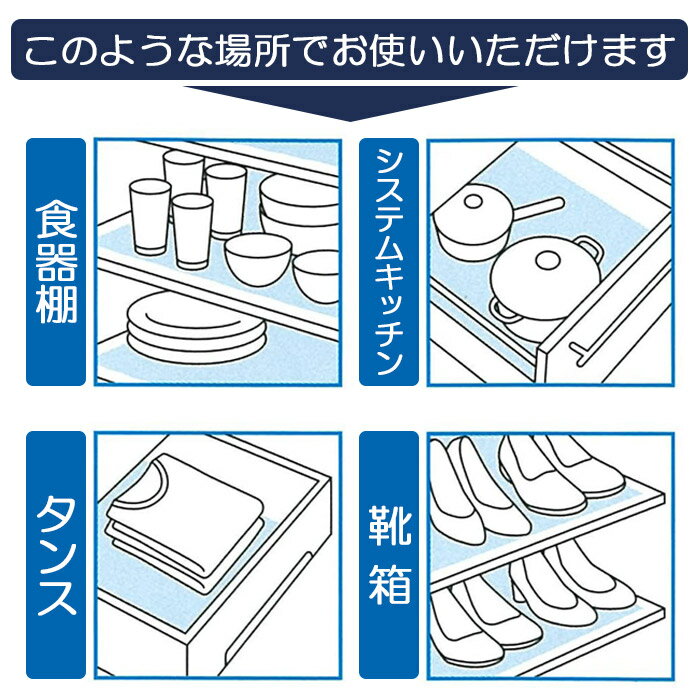 このような場所でお使いいただけます

食器棚

システムキッチン

タンス

靴箱