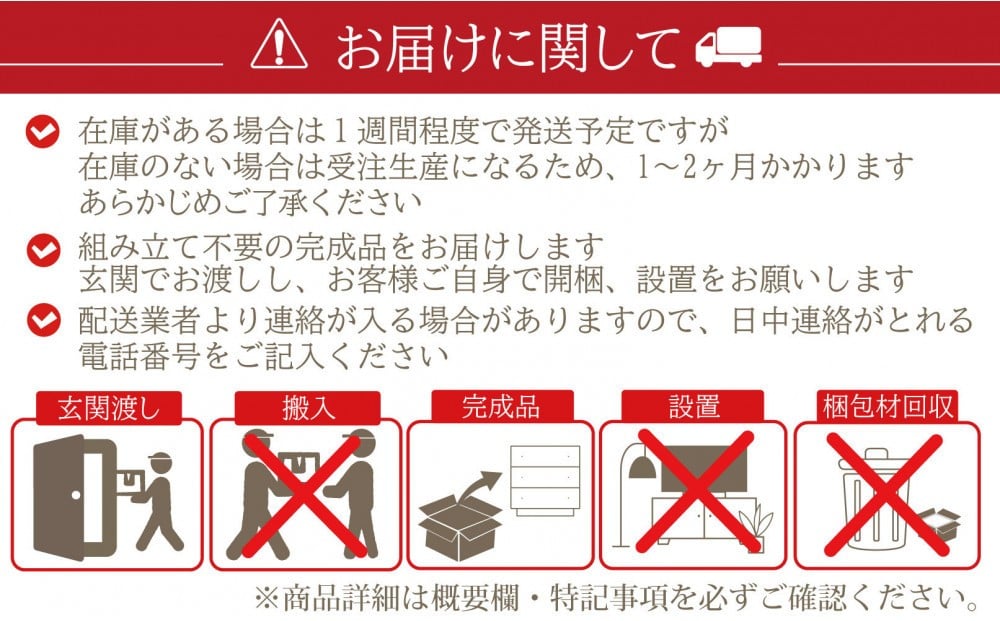 お届けに関して

在庫がある場合は１週間程度で発送予定ですが
在庫のない場合は受注生産になるため、1～2ヶ月かかります
あらかじめご了承ください

組み立て不要の完成品をお届けします
玄関でお渡しし、お客様ご自身で開梱、設置をお願いします

配送業者より連絡が入る場合がありますので、日中連絡がとれる
電話番号をご記入ください

玄関渡し

搬入

完成品

設置

梱包材回収

※商品詳細は概要欄・特記事項を必ずご確認ください。