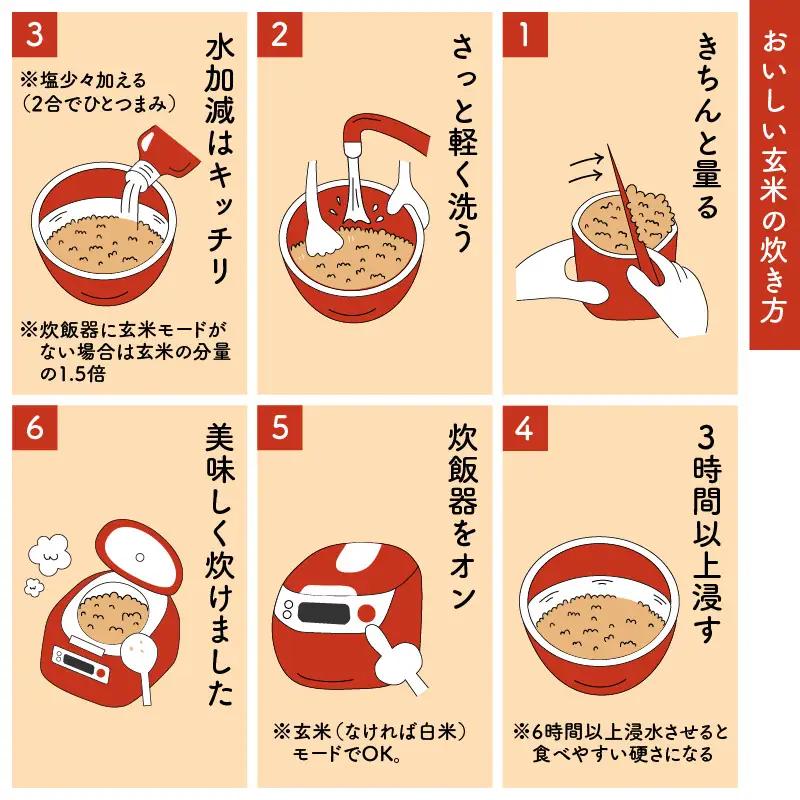 おいしい玄米の炊き方

1
きちんと量る

2
さっと軽く洗う

3
水加減はキッチリ
※塩少々加える（2合でひとつまみ）
※炊飯器に玄米モードがない場合は玄米の分量の1.5倍

4
3時間以上浸す
※6時間以上浸水させると食べやすい硬さになる

5
炊飯器をオン
※玄米（なければ白米）モードでOK。

6
美味しく炊けました