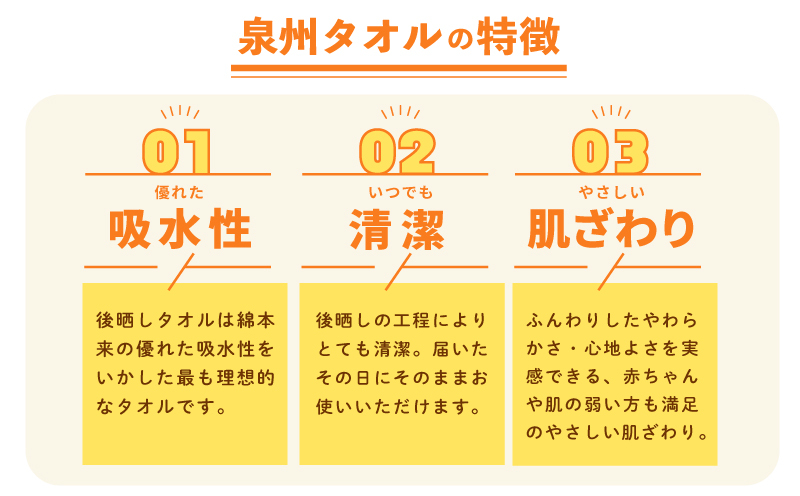 泉州タオルの特徴

01

優れた

吸水性

後晒しタオルは綿本来の優れた吸水性をいかした最も理想的なタオルです。

02

いつでも

清潔

後晒しの工程によりとても清潔。届いたその日にそのままお使いいただけます。

03

やさしい

肌ざわり

ふんわりしたやわらかさ・心地よさを実感できる、赤ちゃんや肌の弱い方も満足のやさしい肌ざわり。