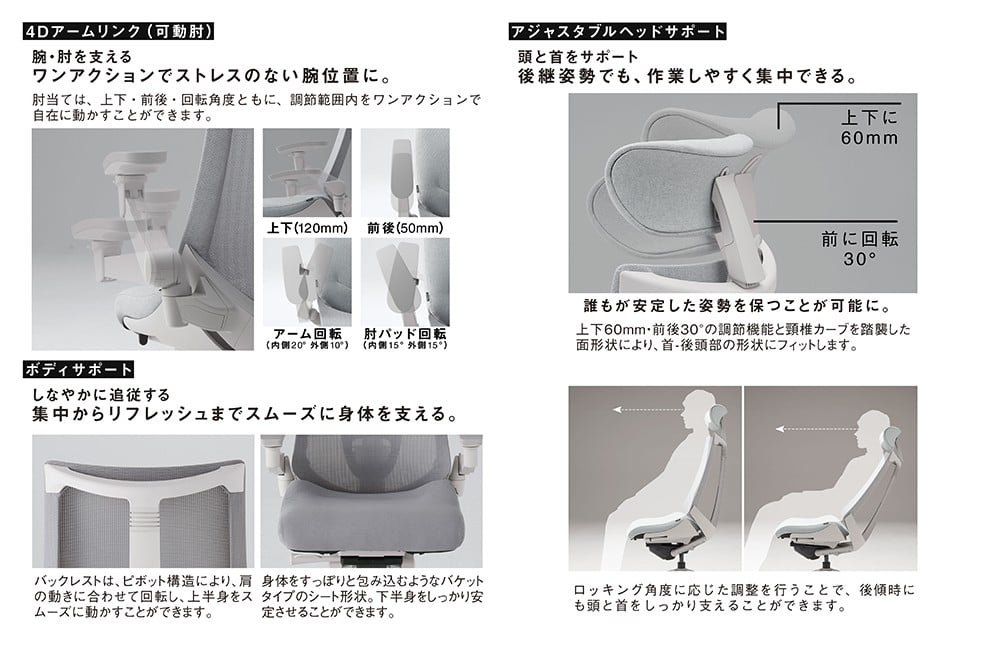 4Dアームリンク（可動肘）

腕・肘を支える
ワンアクションでストレスのない腕位置に。

肘当ては、上下・前後・回転角度ともに、調節範囲内をワンアクションで自在に動かすことができます。

上下(120mm)

前後(50mm)

アーム回転
(内側20° 外側10°)

肘パッド回転
(内側15° 外側15°)

ボディサポート

しなやかに追従する
集中からリフレッシュまでスムーズに身体を支える。

バックレストは、ピボット構造により、肩の動きに合わせて回転し、上半身をスムーズに動かすことができます。

身体をすっぽりと包み込むようなバケットタイプのシート形状。下半身をしっかり安定させることができます。

アジャスタブルヘッドサポート

頭と首をサポート
後継姿勢でも、作業しやすく集中できる。

上下に
60mm

前に回転
30°

誰もが安定した姿勢を保つことが可能に。

上下60mm・前後30°の調節機能と頸椎カーブを踏襲した面形状により、首・後頭部の形状にフィットします。

ロッキング角度に応じた調整を行うことで、後傾時にも頭と首をしっかり支えることができます。