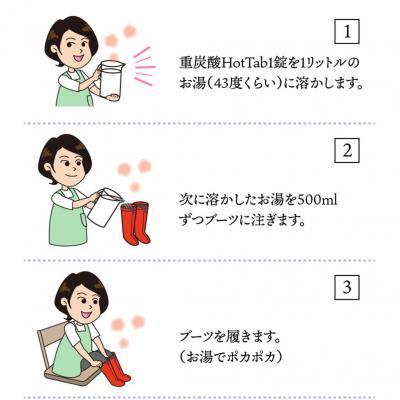 1

重炭酸HotTab1錠を1リットルのお湯（43度くらい）に溶かします。

2

次に溶かしたお湯を500mlずつブーツに注ぎます。

3

ブーツを履きます。
（お湯でポカポカ）