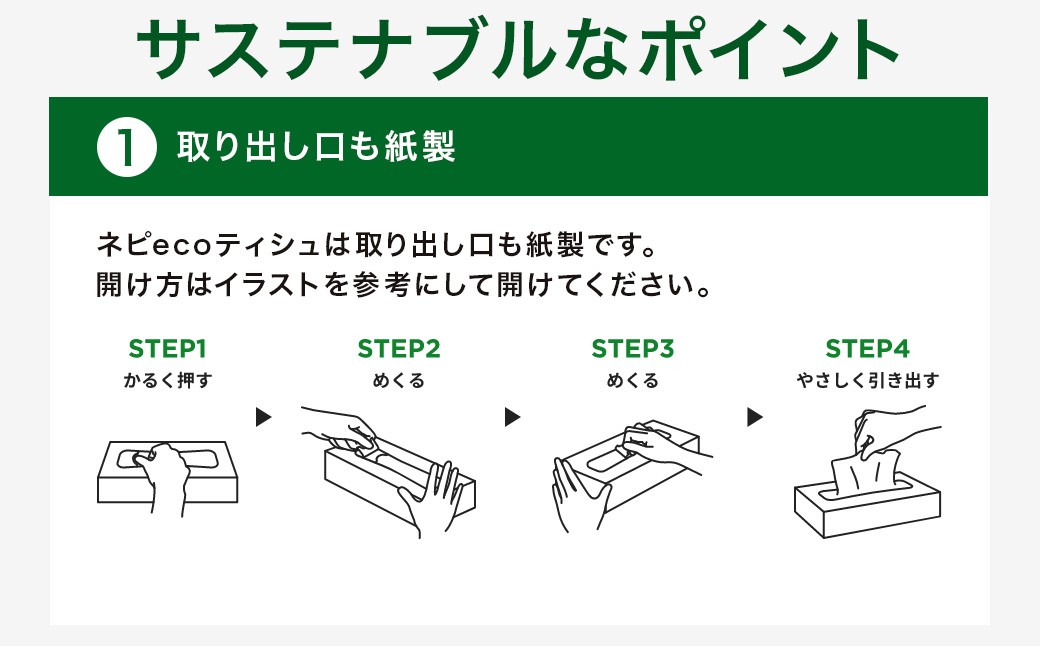 サステナブルなポイント

1 取り出し口も紙製

ネピecoティシュは取り出し口も紙製です。
開け方はイラストを参考にして開けてください。

STEP1
かるく押す

STEP2
めくる

STEP3
めくる

STEP4
やさしく引き出す