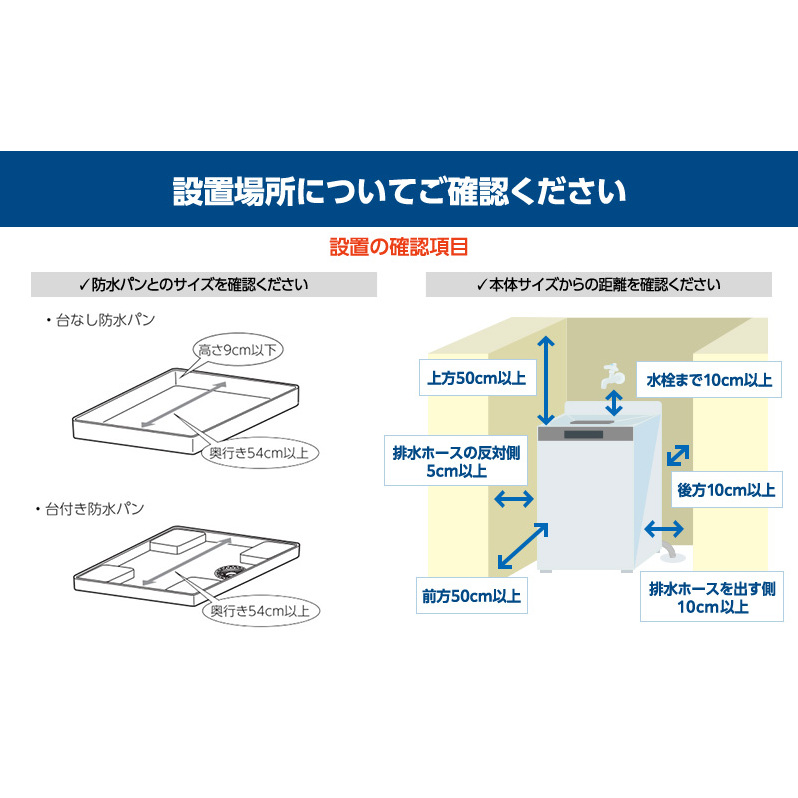 設置場所についてご確認ください

設置の確認項目

✓防水パンとのサイズを確認ください

・台なし防水パン

高さ9cm以下

奥行き54cm以上

・台付き防水パン

奥行き54cm以上

✓本体サイズからの距離を確認ください

上方50cm以上

水栓まで10cm以上

排水ホースの反対側 5cm以上

後方10cm以上

前方50cm以上

排水ホースを出す側 10cm以上