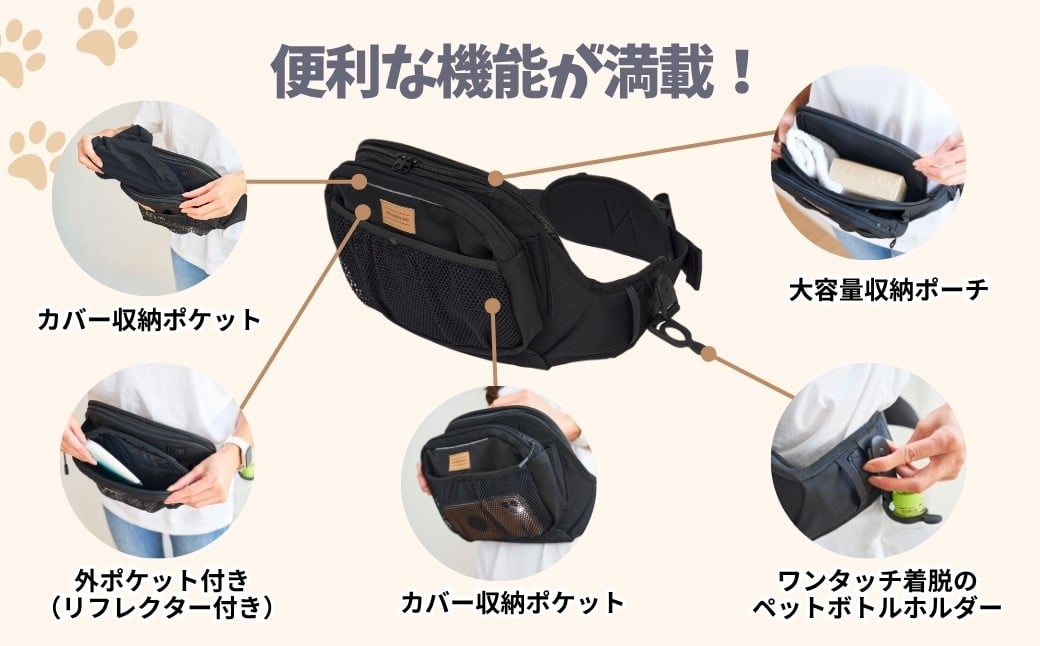 便利な機能が満載！

カバー収納ポケット

大容量収納ポーチ

外ポケット付き
（リフレクター付き）

カバー収納ポケット

ワンタッチ着脱の
ペットボトルホルダー