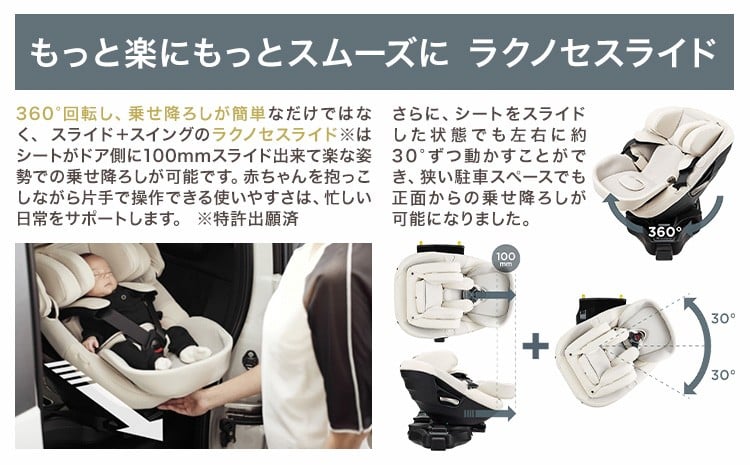 もっと楽にもっとスムーズに ラクノセスライド

360°回転し、乗せ降ろしが簡単なだけではなく、スライド+スイングのラクノセスライド※はシートがドア側に100mmスライド出来て楽な姿勢での乗せ降ろしが可能です。赤ちゃんを抱っこしながら片手で操作できる使いやすさは、忙しい日常をサポートします。 ※特許出願済

さらに、シートをスライドした状態でも左右に約30°ずつ動かすことができ、狭い駐車スペースでも正面からの乗せ降ろしが可能になりました。

360°

100 mm

+

30°

30°