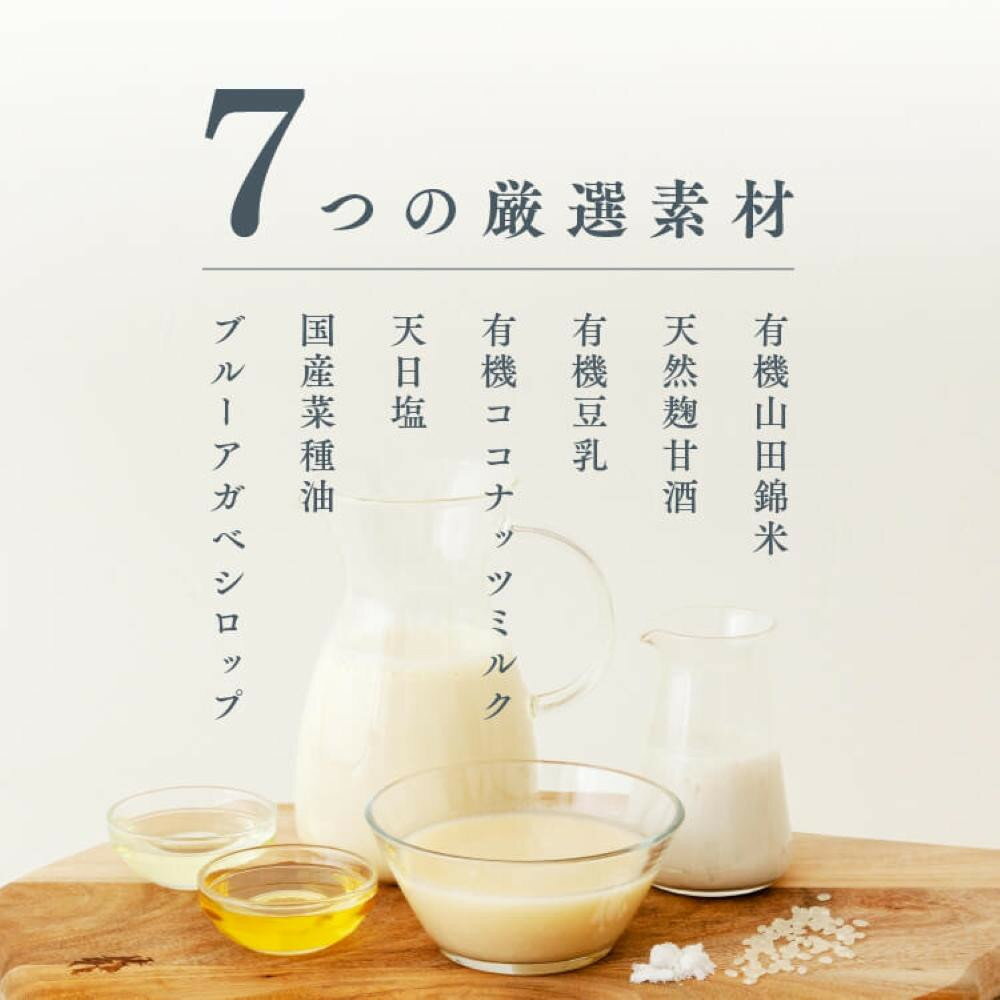 7つの厳選素材

有機山田錦米

天然麹甘酒

有機豆乳

有機ココナッツミルク

天日塩

国産菜種油

ブルーアガベシロップ