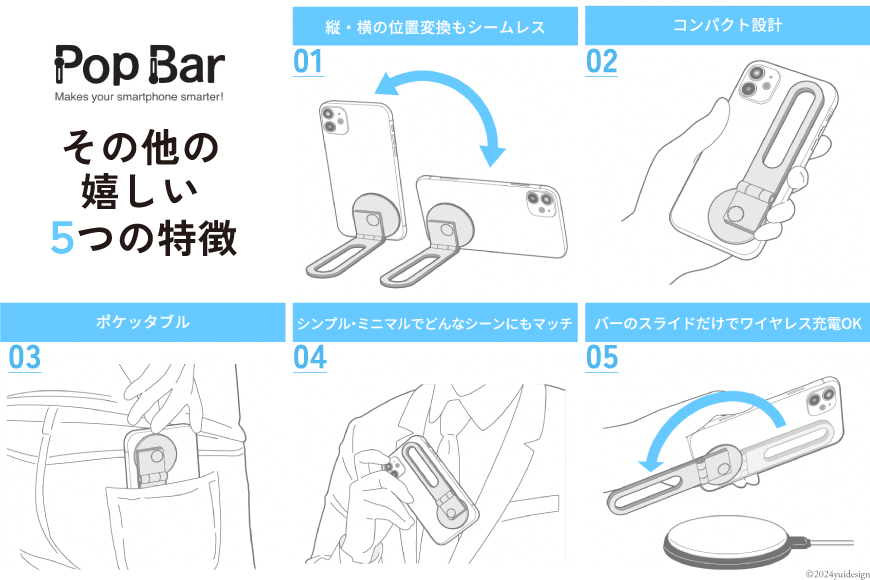 Pop Bar
Makes your smartphone smarter!

その他の
嬉しい
5つの特徴

縦・横の位置変換もシームレス
01

コンパクト設計
02

ポケッタブル
03

シンプル・ミニマルでどんなシーンにもマッチ
04

バーのスライドだけでワイヤレス充電OK
05

©2024yuidesign