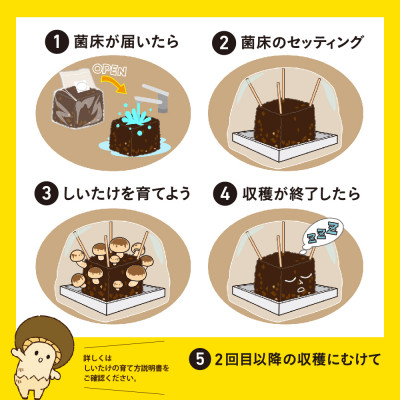 1 菌床が届いたら

OPEN

2 菌床のセッティング

3 しいたけを育てよう

4 収穫が終了したら

ZZZ

詳しくは
しいたけの育て方説明書を
ご確認ください。

5 2回目以降の収穫にむけて