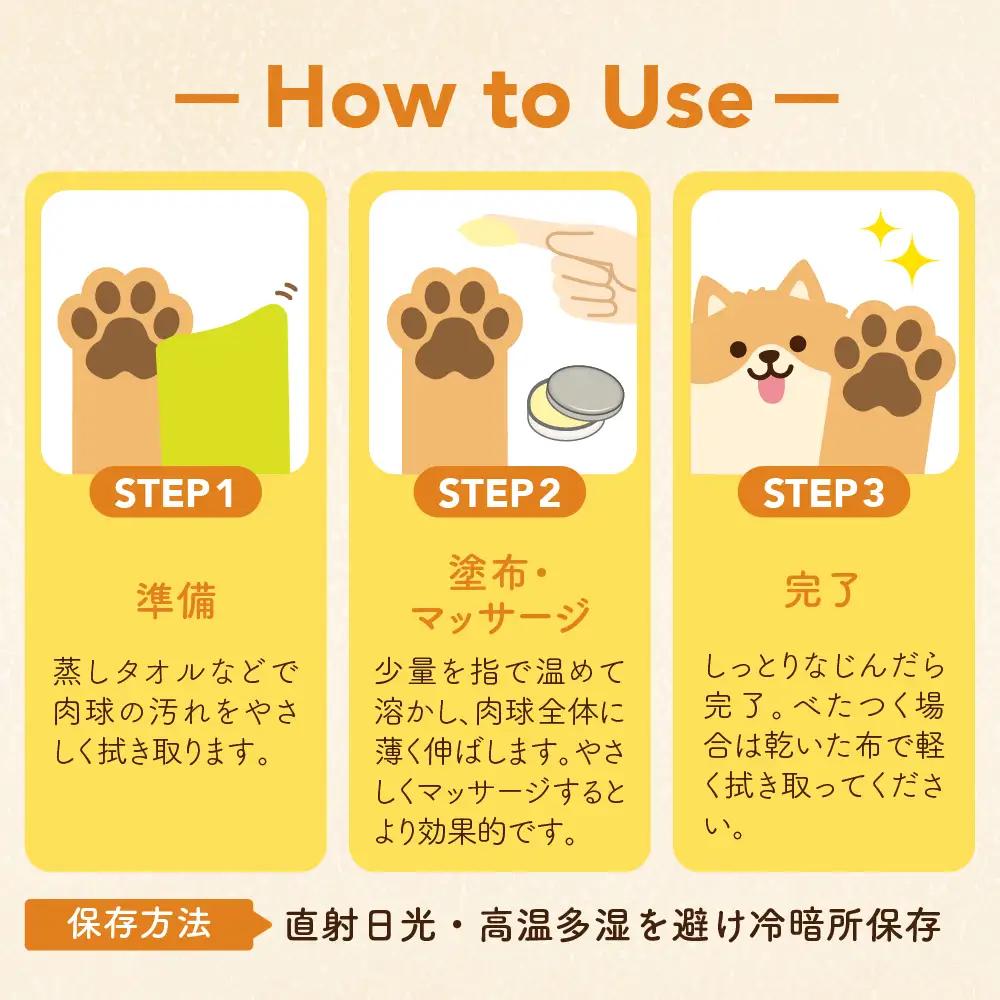 — How to Use —

STEP 1

準備

蒸しタオルなどで肉球の汚れをやさしく拭き取ります。

STEP 2

塗布・マッサージ

少量を指で温めて溶かし、肉球全体に薄く伸ばします。やさしくマッサージするとより効果的です。

STEP 3

完了

しっとりなじんだら完了。べたつく場合は乾いた布で軽く拭き取ってください。

保存方法 直射日光・高温多湿を避け冷暗所保存