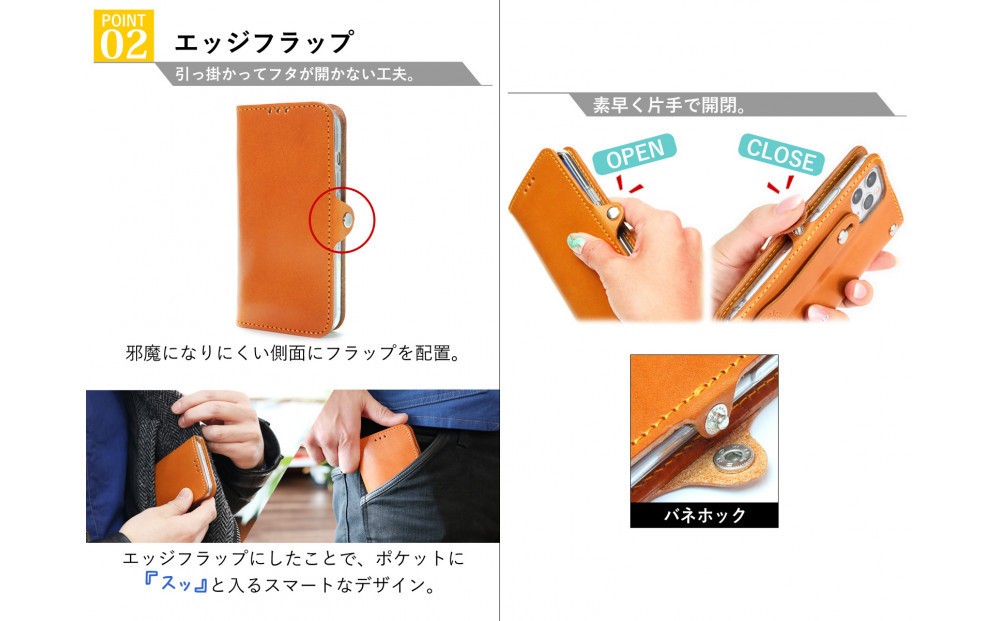 POINT 02 エッジフラップ

引っ掛かってフタが開かない工夫。

邪魔になりにくい側面にフラップを配置。

エッジフラップにしたことで、ポケットに『スッ』と入るスマートなデザイン。

素早く片手で開閉。

OPEN

CLOSE

バネホック