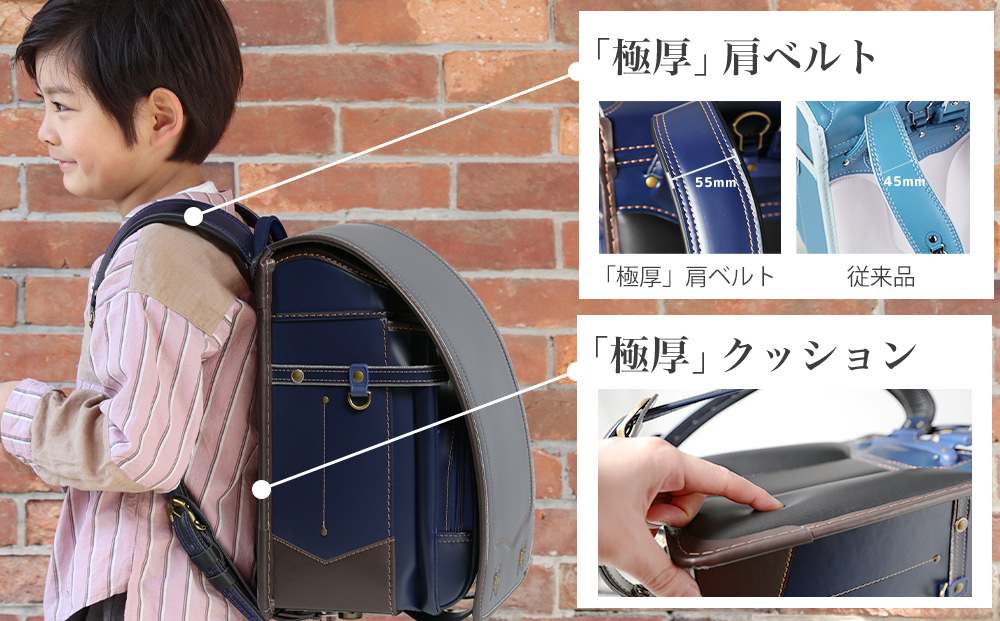 「極厚」肩ベルト

55mm

45mm

「極厚」肩ベルト

従来品

「極厚」クッション