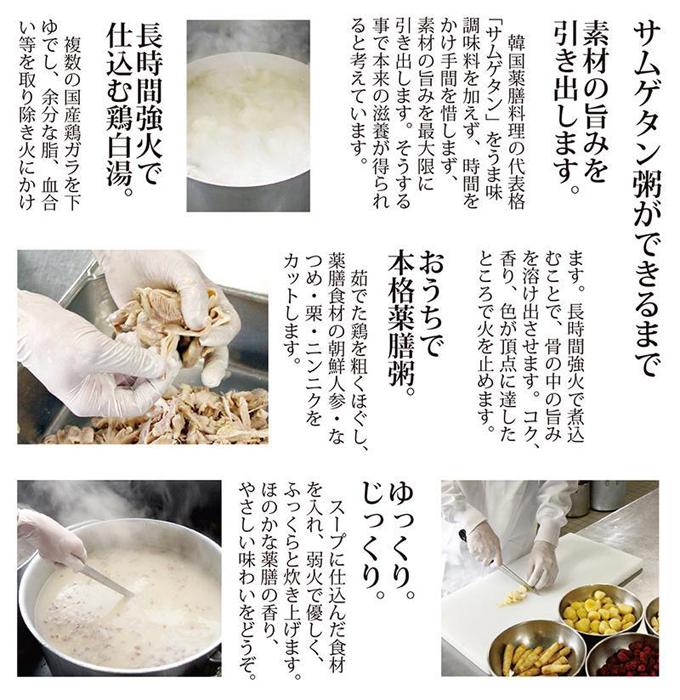 サムゲタン粥ができるまで

素材の旨みを引き出します。

韓国薬膳料理の代表格「サムゲタン」をうま味調味料を加えず、時間をかけ手間を惜しまず、素材の旨みを最大限に引き出します。そうする事で本来の滋養が得られると考えています。

長時間強火で仕込む鶏白湯。

複数の国産鶏ガラを下ゆでし、余分な脂、血合い等を取り除き火にかけます。長時間強火で煮込むことで、骨の中の旨みを溶け出させます。コク、香り、色が頂点に達したところで火を止めます。

おうちで本格薬膳粥。

茹でた鶏を粗くほぐし、薬膳食材の朝鮮人参・なつめ・栗・ニンニクをカットします。

ゆっくり。じっくり。

スープに仕込んだ食材を入れ、弱火で優しく、ふっくらと炊き上げます。ほのかな薬膳の香り、やさしい味わいをどうぞ。