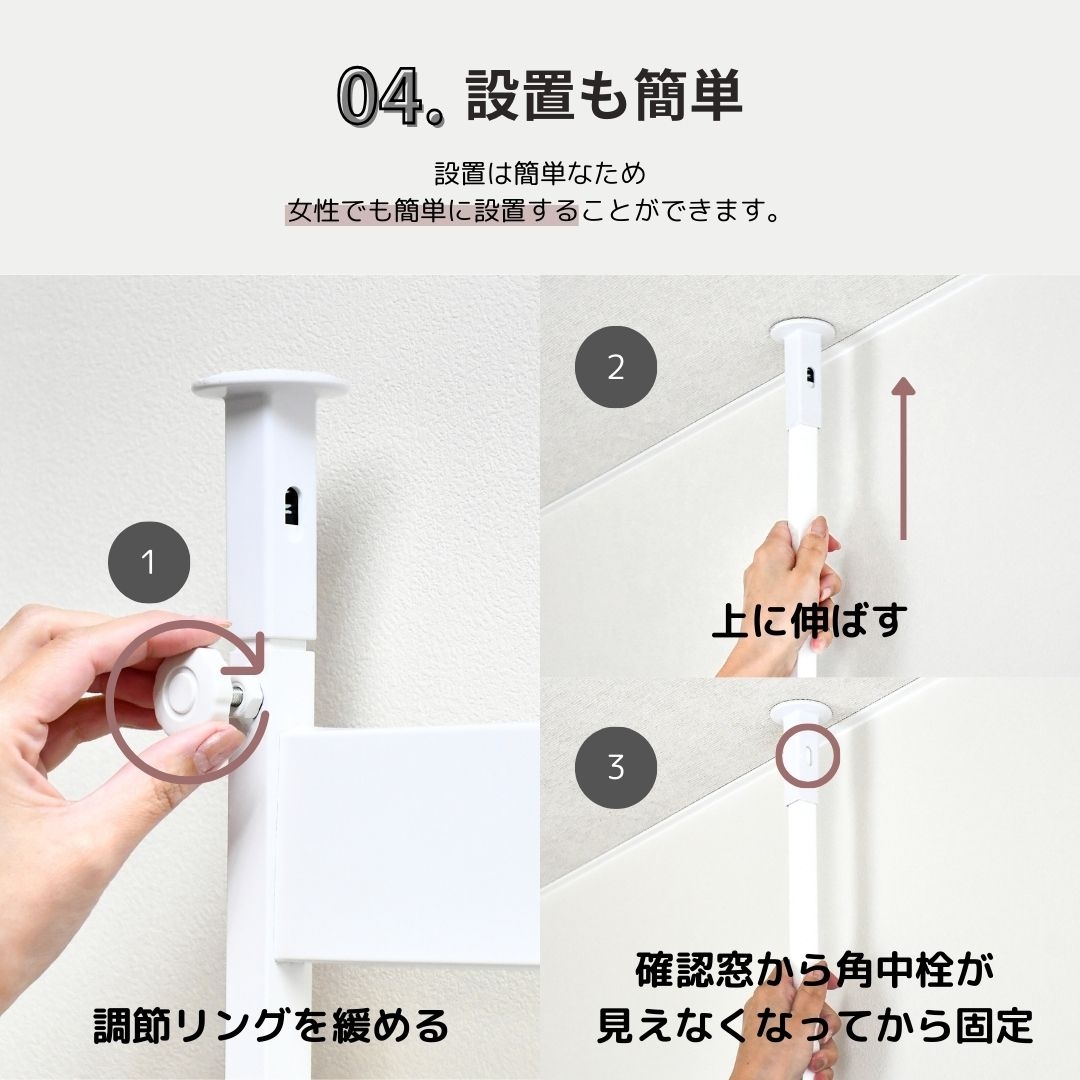 04. 設置も簡単

設置は簡単なため
女性でも簡単に設置することができます。

1

調節リングを緩める

2

上に伸ばす

3

確認窓から角中栓が
見えなくなってから固定