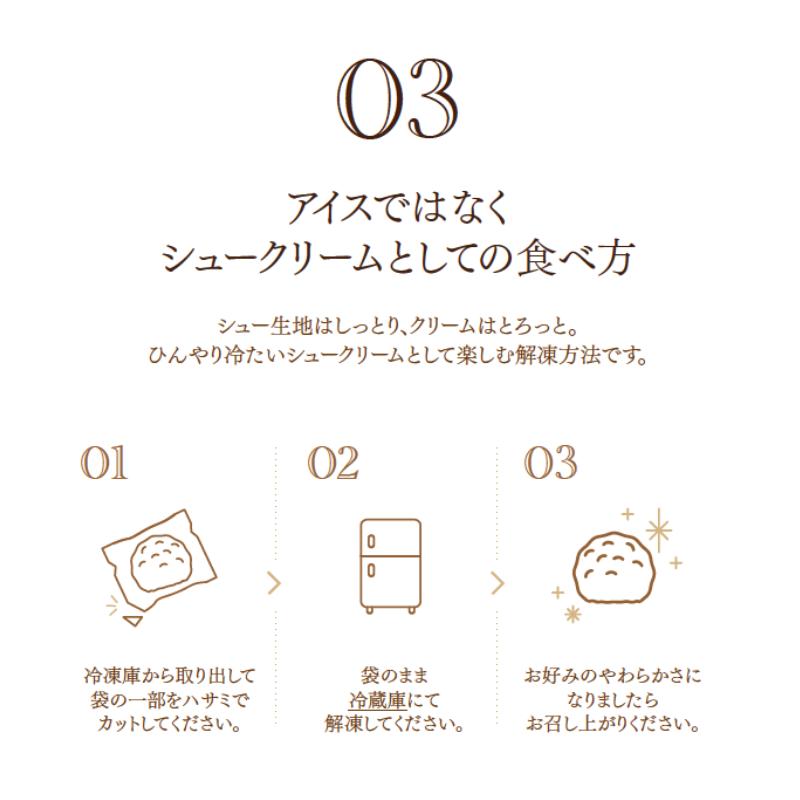 03

アイスではなく
シュークリームとしての食べ方

シュー生地はしっとり、クリームはとろっと。
ひんやり冷たいシュークリームとして楽しむ解凍方法です。

01

冷凍庫から取り出して
袋の一部をハサミで
カットしてください。

02

袋のまま
冷蔵庫にて
解凍してください。

03

お好みのやわらかさに
なりましたら
お召し上がりください。