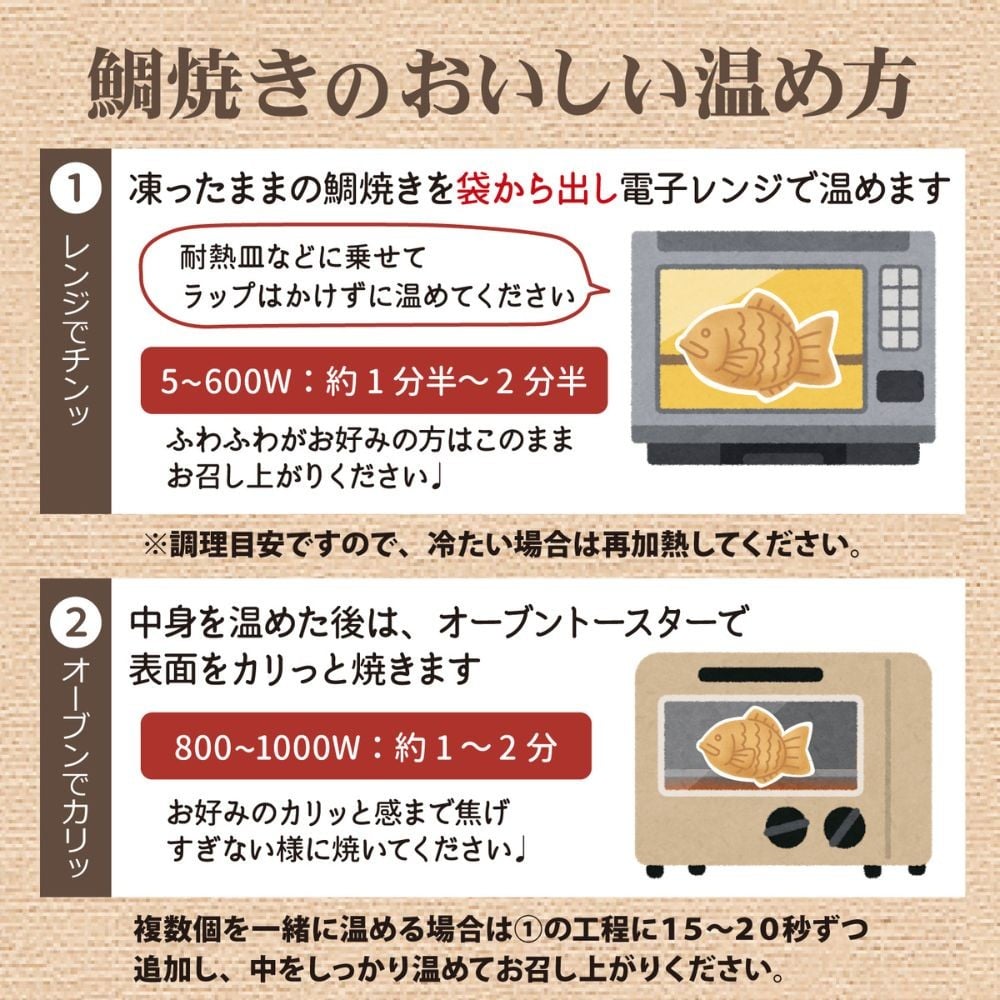 鯛焼きのおいしい温め方

1
レンジでチンッ

凍ったままの鯛焼きを袋から出し電子レンジで温めます

耐熱皿などに乗せて
ラップはかけずに温めてください

5~600W：約１分半～２分半

ふわふわがお好みの方はこのまま
お召し上がりください♩

※調理目安ですので、冷たい場合は再加熱してください。

2
オーブンでカリッ

中身を温めた後は、オーブントースターで
表面をカリっと焼きます

800~1000W：約１～２分

お好みのカリッと感まで焦げ
すぎない様に焼いてください♩

複数個を一緒に温める場合は①の工程に１５～２０秒ずつ
追加し、中をしっかり温めてお召し上がりください。