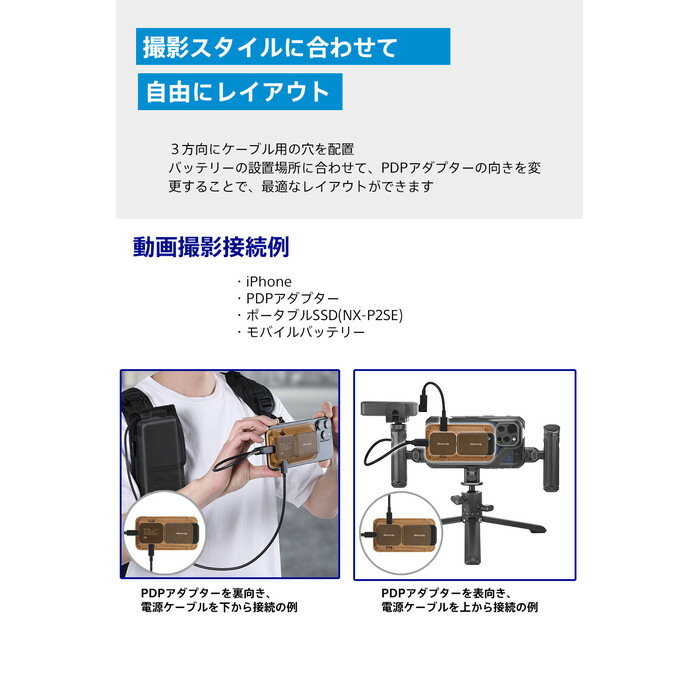 撮影スタイルに合わせて

自由にレイアウト

３方向にケーブル用の穴を配置
バッテリーの設置場所に合わせて、PDPアダプターの向きを変更することで、最適なレイアウトができます

動画撮影接続例

・iPhone
・PDPアダプター
・ポータブルSSD(NX-P2SE)
・モバイルバッテリー

PDPアダプターを裏向き、
電源ケーブルを下から接続の例

PDPアダプターを表向き、
電源ケーブルを上から接続の例