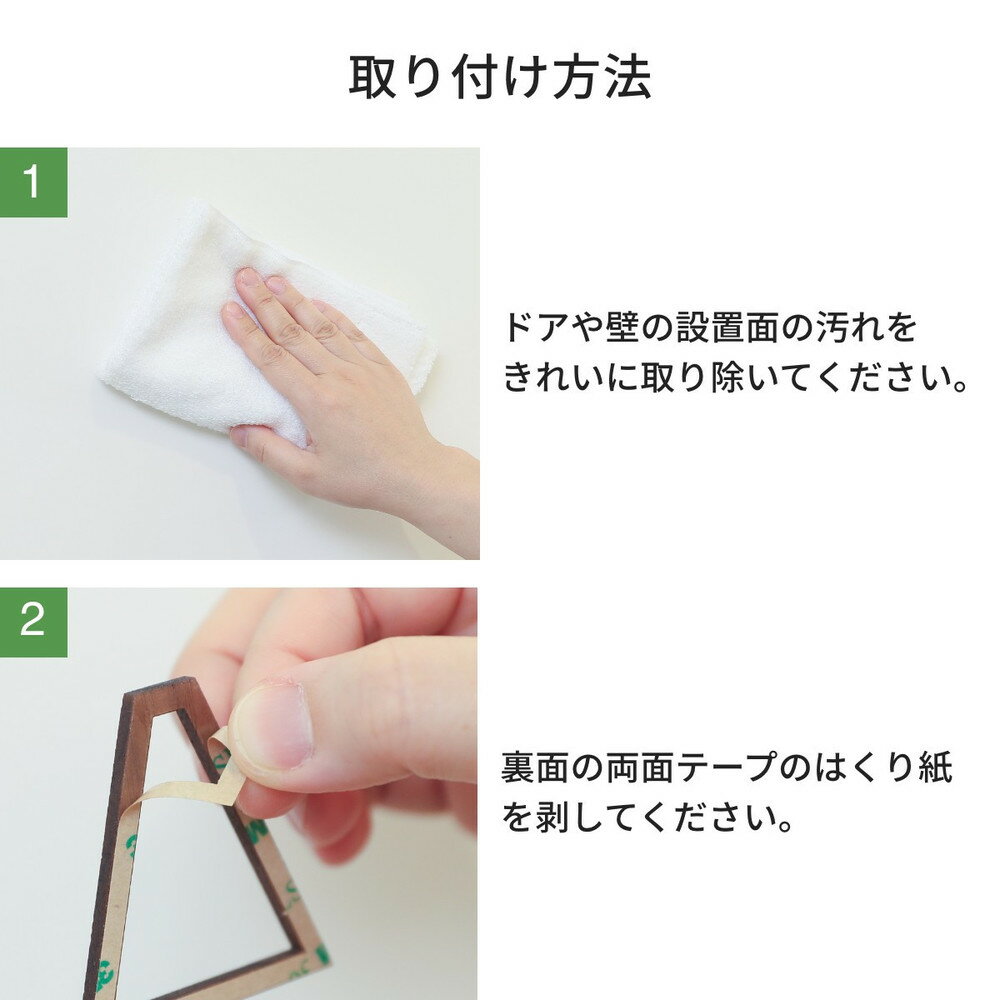 取り付け方法

1

ドアや壁の設置面の汚れをきれいに取り除いてください。

2

裏面の両面テープのはくり紙を剥してください。