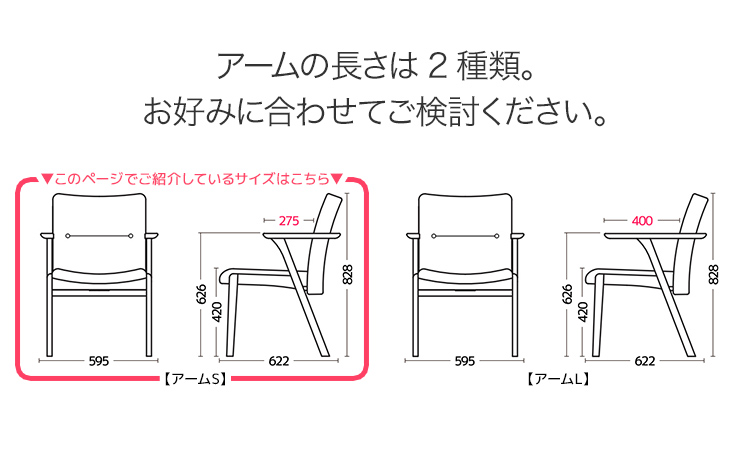 アームの長さは 2 種類。
お好みに合わせてご検討ください。

▼このページでご紹介しているサイズはこちら▼

275
626
420
828
595
622
【アームS】

400
626
420
828
595
622
【アームL】