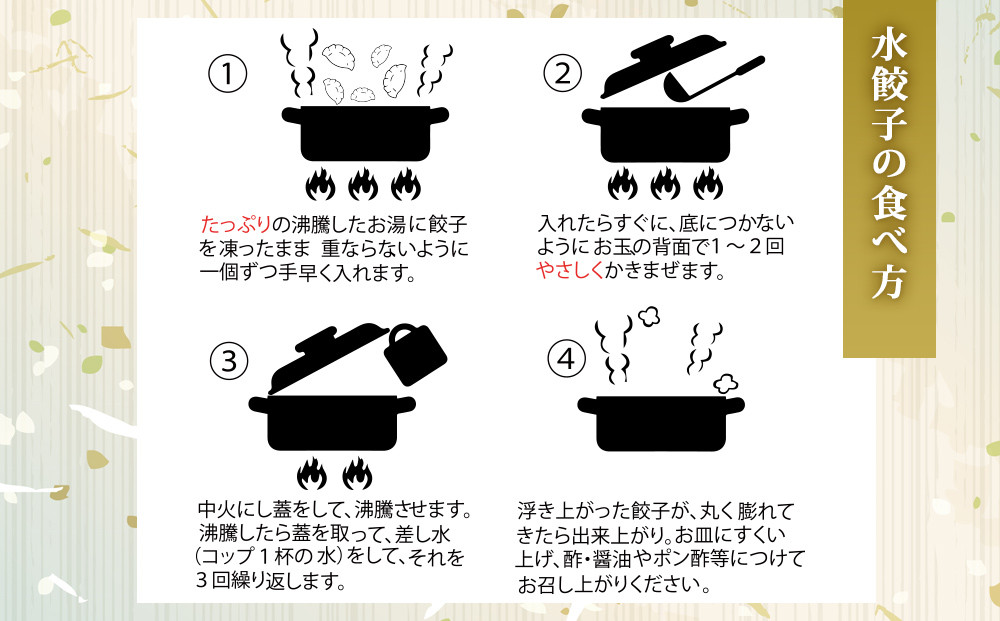 水餃子の食べ方

①

たっぷりの沸騰したお湯に餃子を凍ったまま 重ならないように一個ずつ手早く入れます。

②

入れたらすぐに、底につかないようにお玉の背面で１～２回やさしくかきまぜます。

③

中火にし蓋をして、沸騰させます。沸騰したら蓋を取って、差し水（コップ１杯の水）をして、それを３回繰り返します。

④

浮き上がった餃子が、丸く膨れてきたら出来上がり。お皿にすくい上げ、酢・醤油やポン酢等につけてお召し上がりください。