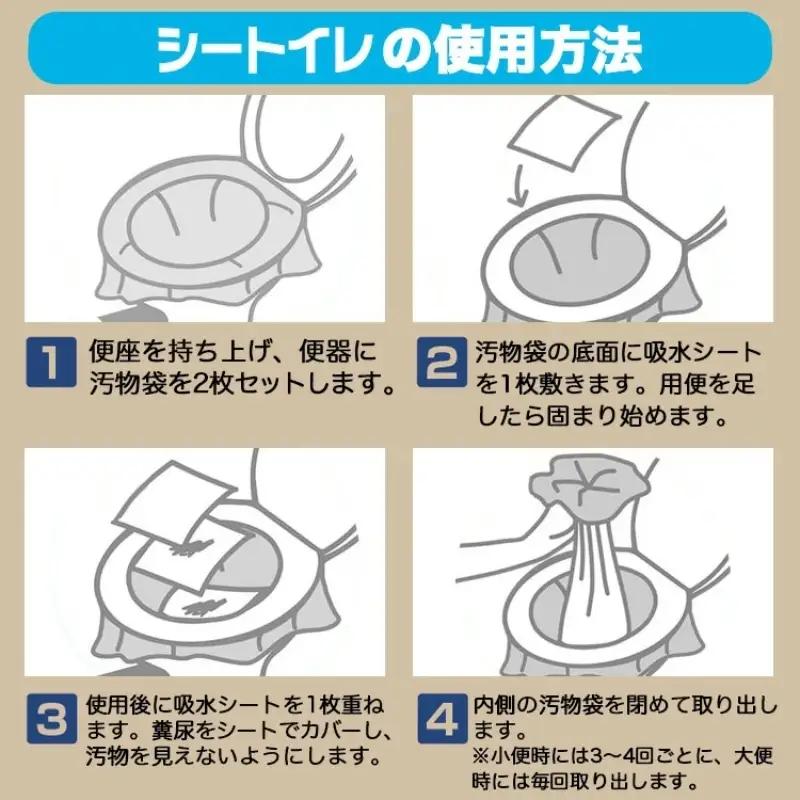 シートイレの使用方法

1 便座を持ち上げ、便器に汚物袋を2枚セットします。

2 汚物袋の底面に吸水シートを1枚敷きます。用便を足したら固まり始めます。

3 使用後に吸水シートを1枚重ねます。糞尿をシートでカバーし、汚物を見えないようにします。

4 内側の汚物袋を閉めて取り出します。
※小便時には3〜4回ごとに、大便時には毎回取り出します。