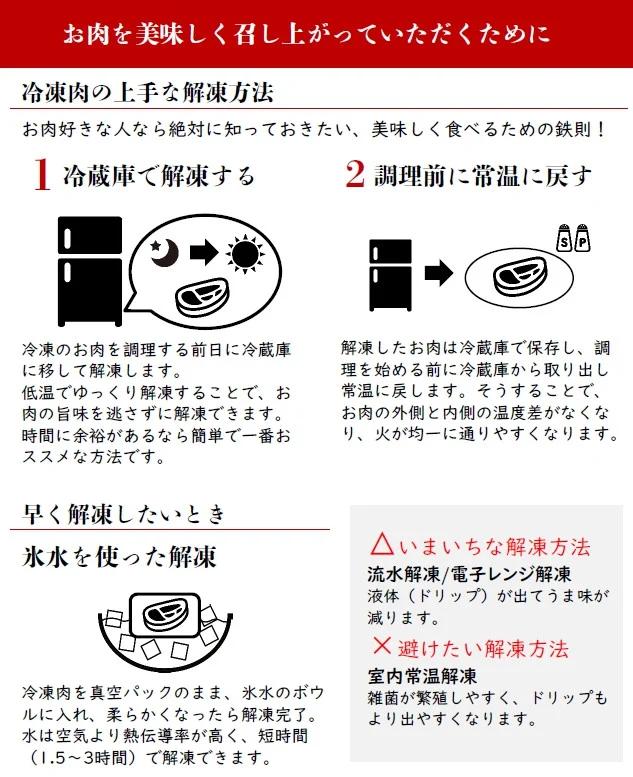 お肉を美味しく召し上がっていただくために

冷凍肉の上手な解凍方法

お肉好きな人なら絶対に知っておきたい、美味しく食べるための鉄則！

1 冷蔵庫で解凍する

冷凍のお肉を調理する前日に冷蔵庫に移して解凍します。
低温でゆっくり解凍することで、お肉の旨味を逃さずに解凍できます。
時間に余裕があるなら簡単で一番おススメな方法です。

2 調理前に常温に戻す

S P

解凍したお肉は冷蔵庫で保存し、調理を始める前に冷蔵庫から取り出し常温に戻します。そうすることで、お肉の外側と内側の温度差がなくなり、火が均一に通りやすくなります。

早く解凍したいとき

氷水を使った解凍

冷凍肉を真空パックのまま、氷水のボウルに入れ、柔らかくなったら解凍完了。
水は空気より熱伝導率が高く、短時間（1.5～3時間）で解凍できます。

△いまいちな解凍方法
流水解凍/電子レンジ解凍
液体（ドリップ）が出てうま味が減ります。

×避けたい解凍方法
室内常温解凍
雑菌が繁殖しやすく、ドリップもより出やすくなります。