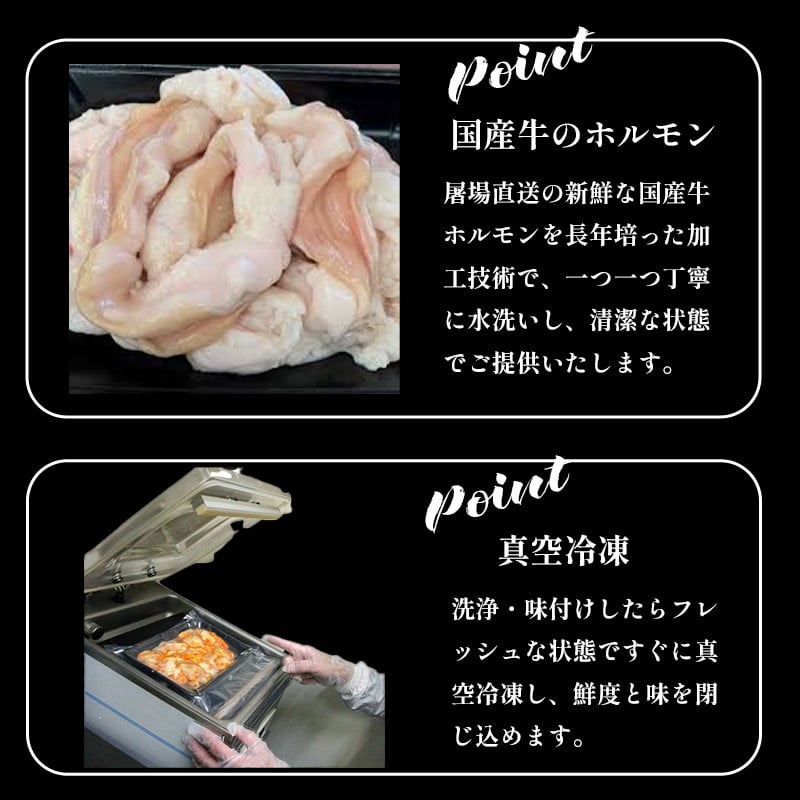 point

国産牛のホルモン

屠場直送の新鮮な国産牛ホルモンを長年培った加工技術で、一つ一つ丁寧に水洗いし、清潔な状態でご提供いたします。

point

真空冷凍

洗浄・味付けしたらフレッシュな状態ですぐに真空冷凍し、鮮度と味を閉じ込めます。