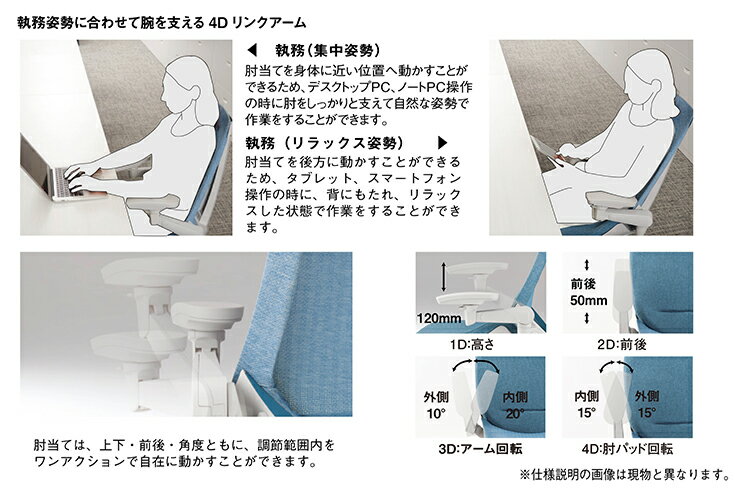 執務姿勢に合わせて腕を支える 4D リンクアーム

◀ 執務（集中姿勢）
肘当てを身体に近い位置へ動かすことができるため、デスクトップPC、ノートPC操作の時に肘をしっかりと支えて自然な姿勢で作業をすることができます。

執務（リラックス姿勢） ▶
肘当てを後方に動かすことができるため、タブレット、スマートフォン操作の時に、背にもたれ、リラックスした状態で作業をすることができます。

肘当ては、上下・前後・角度ともに、調節範囲内をワンアクションで自在に動かすことができます。

120mm
1D:高さ

前後
50mm
2D:前後

外側
10°
内側
20°
3D:アーム回転

内側
15°
外側
15°
4D:肘パッド回転

※仕様説明の画像は現物と異なります。