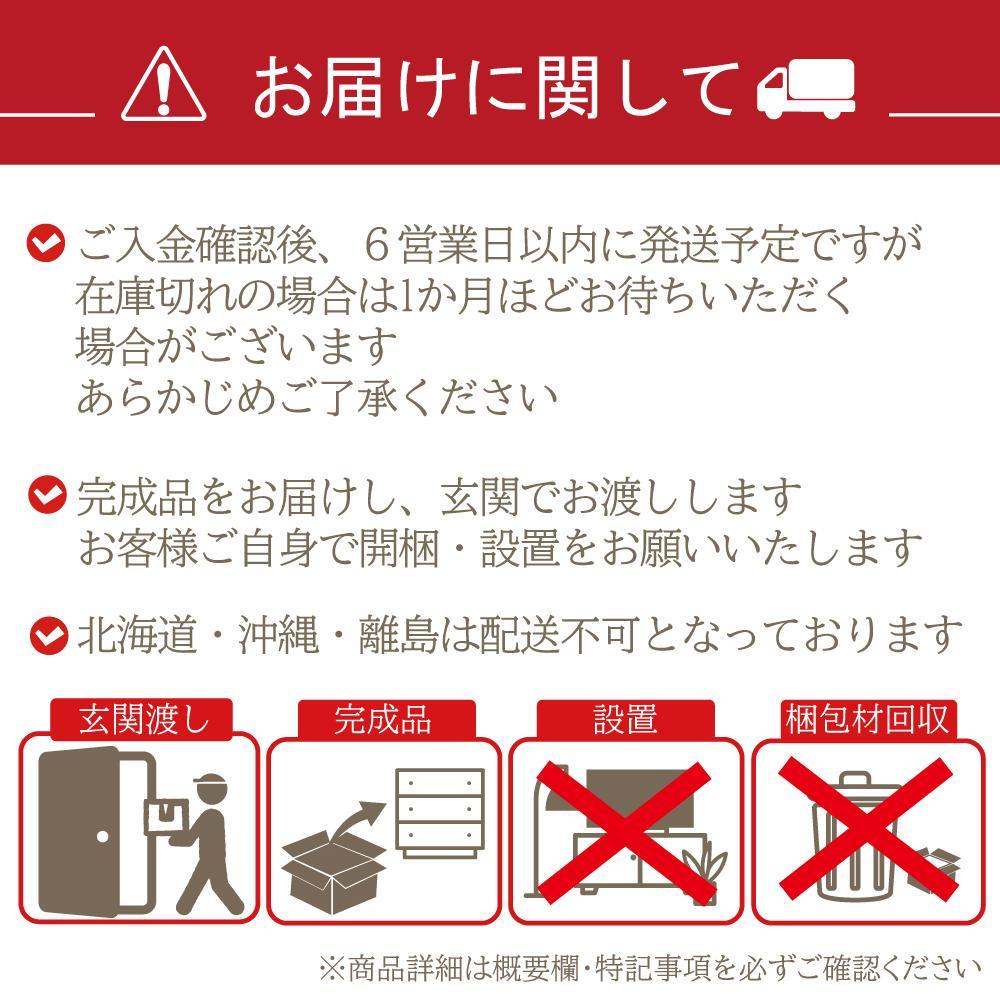 お届けに関して

ご入金確認後、６営業日以内に発送予定ですが在庫切れの場合は1か月ほどお待ちいただく場合がございます
あらかじめご了承ください

完成品をお届けし、玄関でお渡しします
お客様ご自身で開梱・設置をお願いいたします

北海道・沖縄・離島は配送不可となっております

玄関渡し

完成品

設置

梱包材回収

※商品詳細は概要欄・特記事項を必ずご確認ください