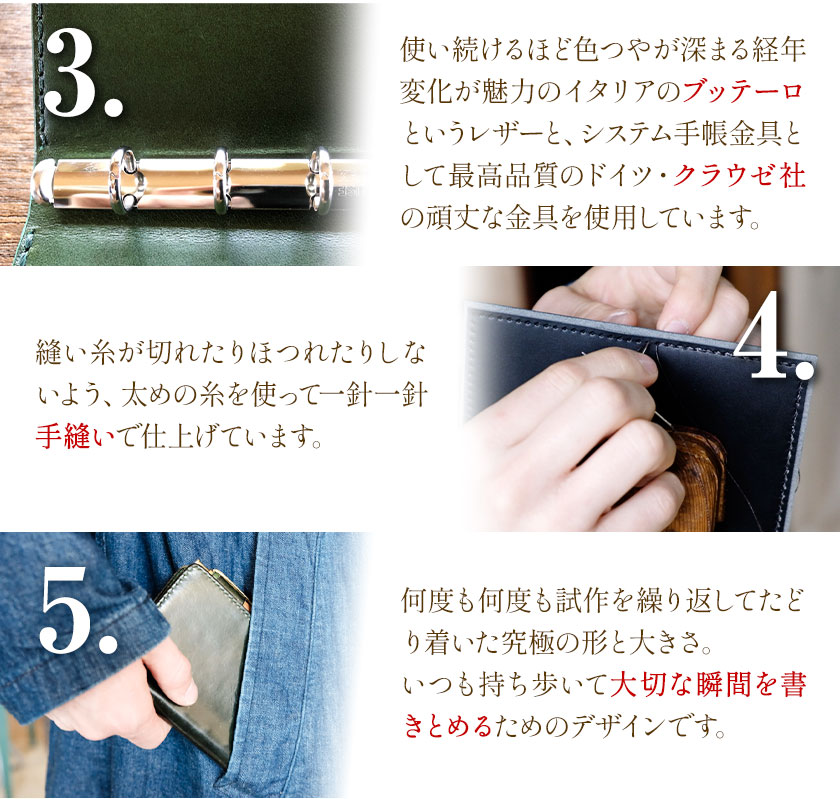 3.

使い続けるほど色つやが深まる経年変化が魅力のイタリアのブッテーロというレザーと、システム手帳金具として最高品質のドイツ・クラウゼ社の頑丈な金具を使用しています。

4.

縫い糸が切れたりほつれたりしないよう、太めの糸を使って一針一針手縫いで仕上げています。

5.

何度も何度も試作を繰り返してたどり着いた究極の形と大きさ。
いつも持ち歩いて大切な瞬間を書きとめるためのデザインです。